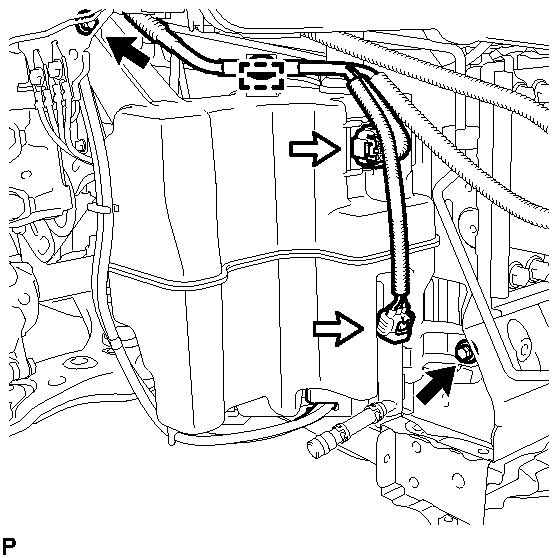 P