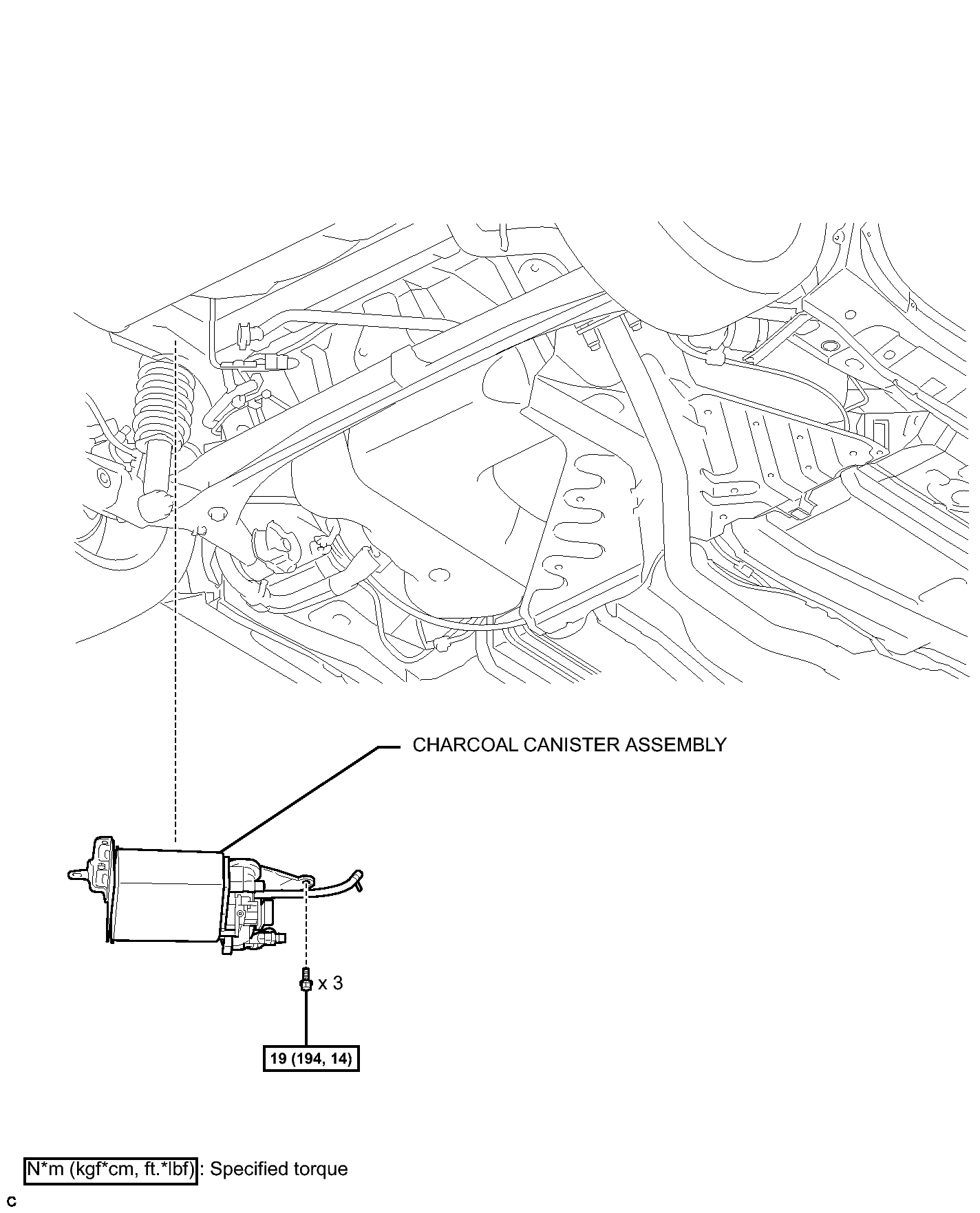 CHARCOAL CANISTER ASSEMBLY

x 3

19 (194, 14)

N*m (kgf*cm, ft.*lbf) : Specified torque

C