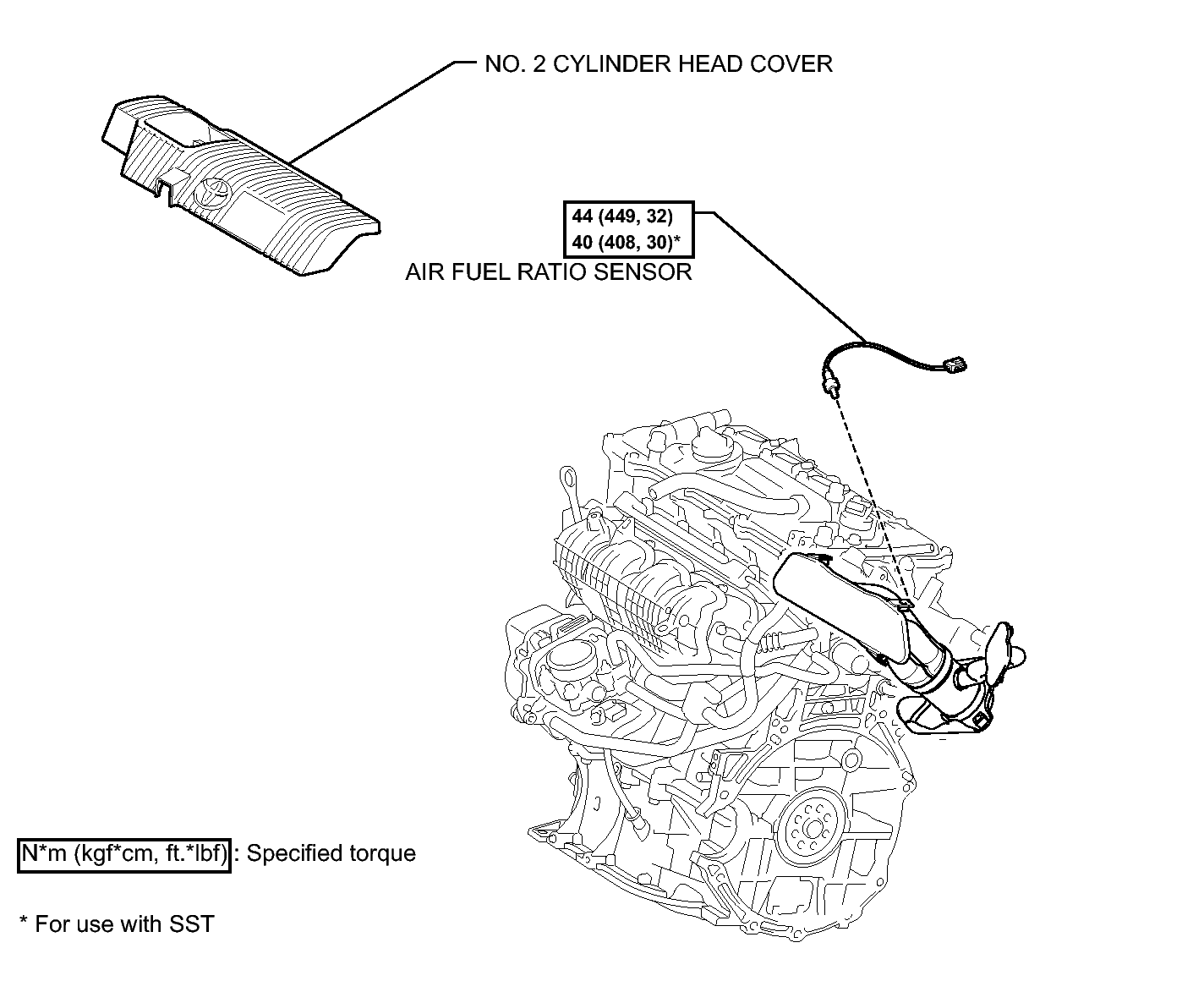 NO. 2 CYLINDER HEAD COVER

44 (449, 32)
40 (408, 30)*
AIR FUEL RATIO SENSOR

N*m (kgf*cm, ft.*lbf) : Specified torque

* For use with SST