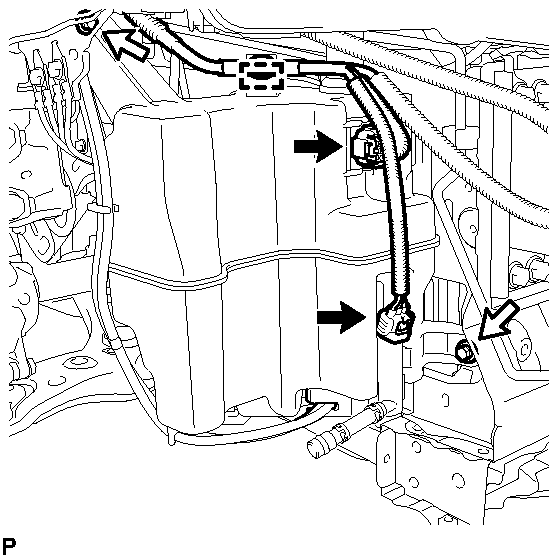 P