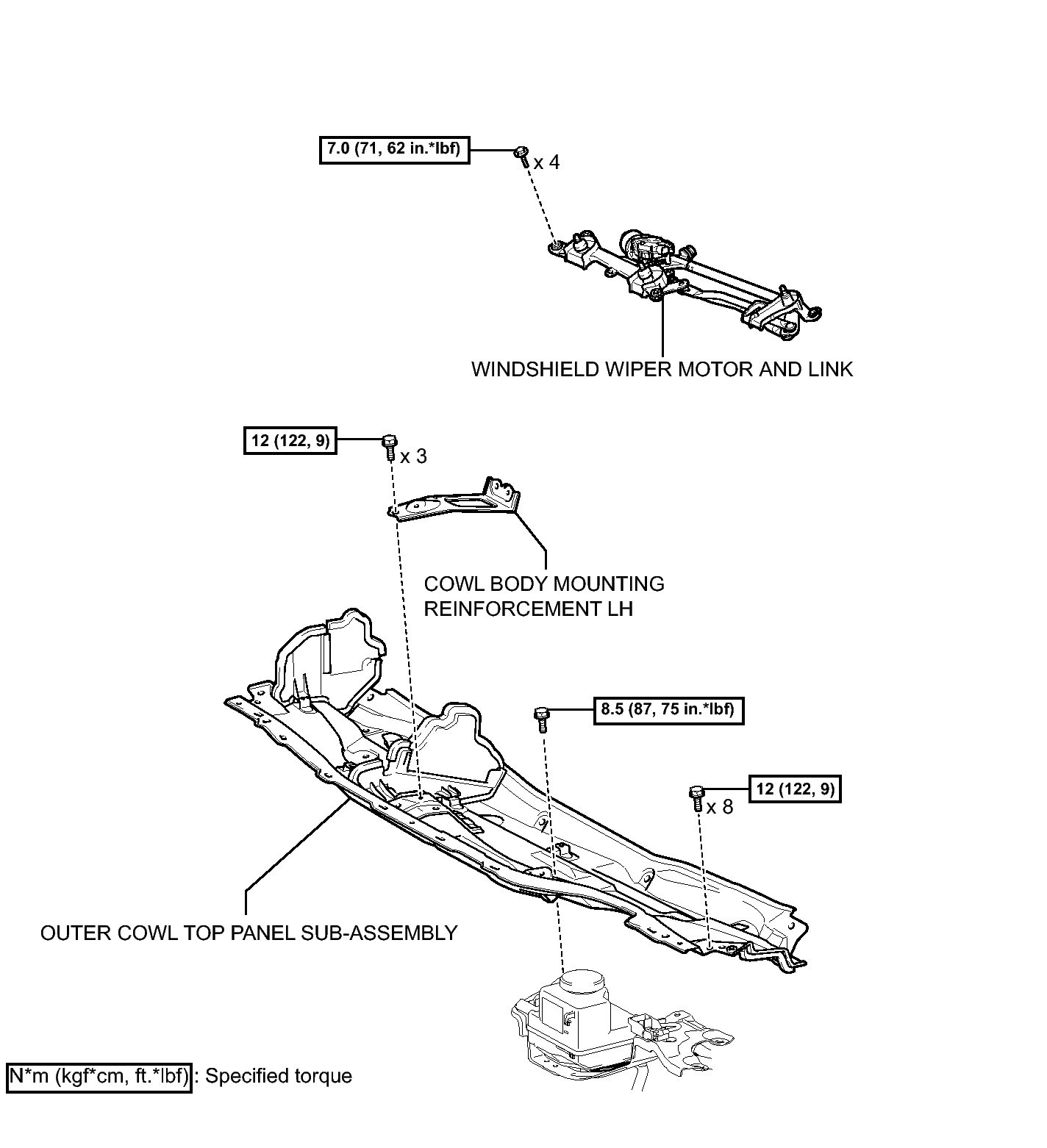 7.0 (71, 62 in.*lbf)

x 4

WINDSHIELD WIPER MOTOR AND LINK

12 (122, 9)

x 3

COWL BODY MOUNTING REINFORCEMENT LH

8.5 (87, 75 in.*lbf)

12 (122, 9)

x 8

OUTER COWL TOP PANEL SUB-ASSEMBLY

N*m (kgf*cm, ft.*lbf) : Specified torque