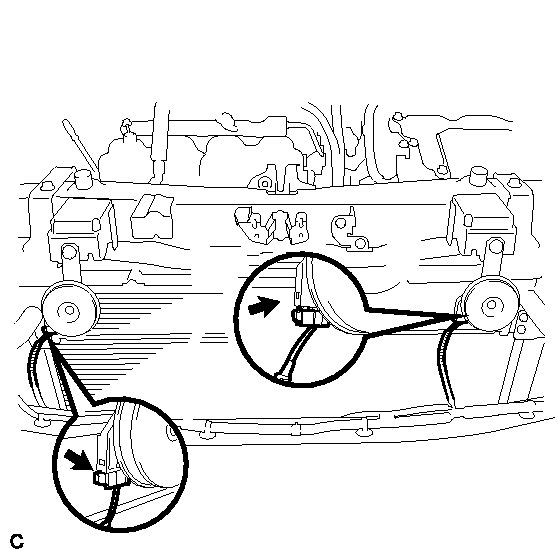 C