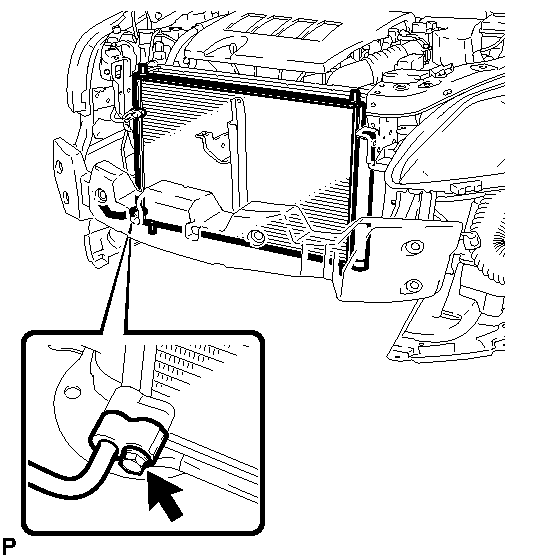 P