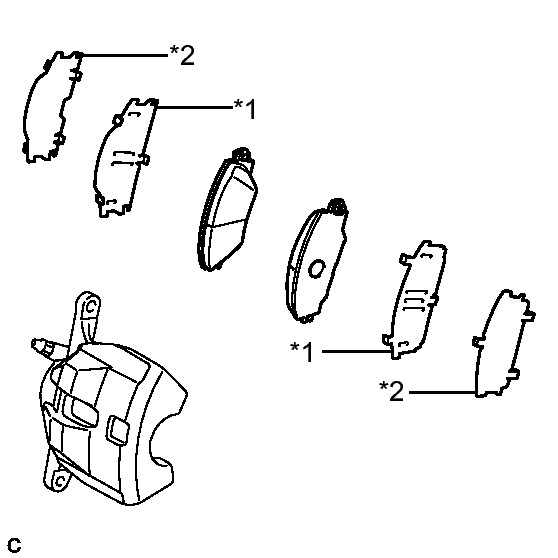 *2
*1
*1
*2
C