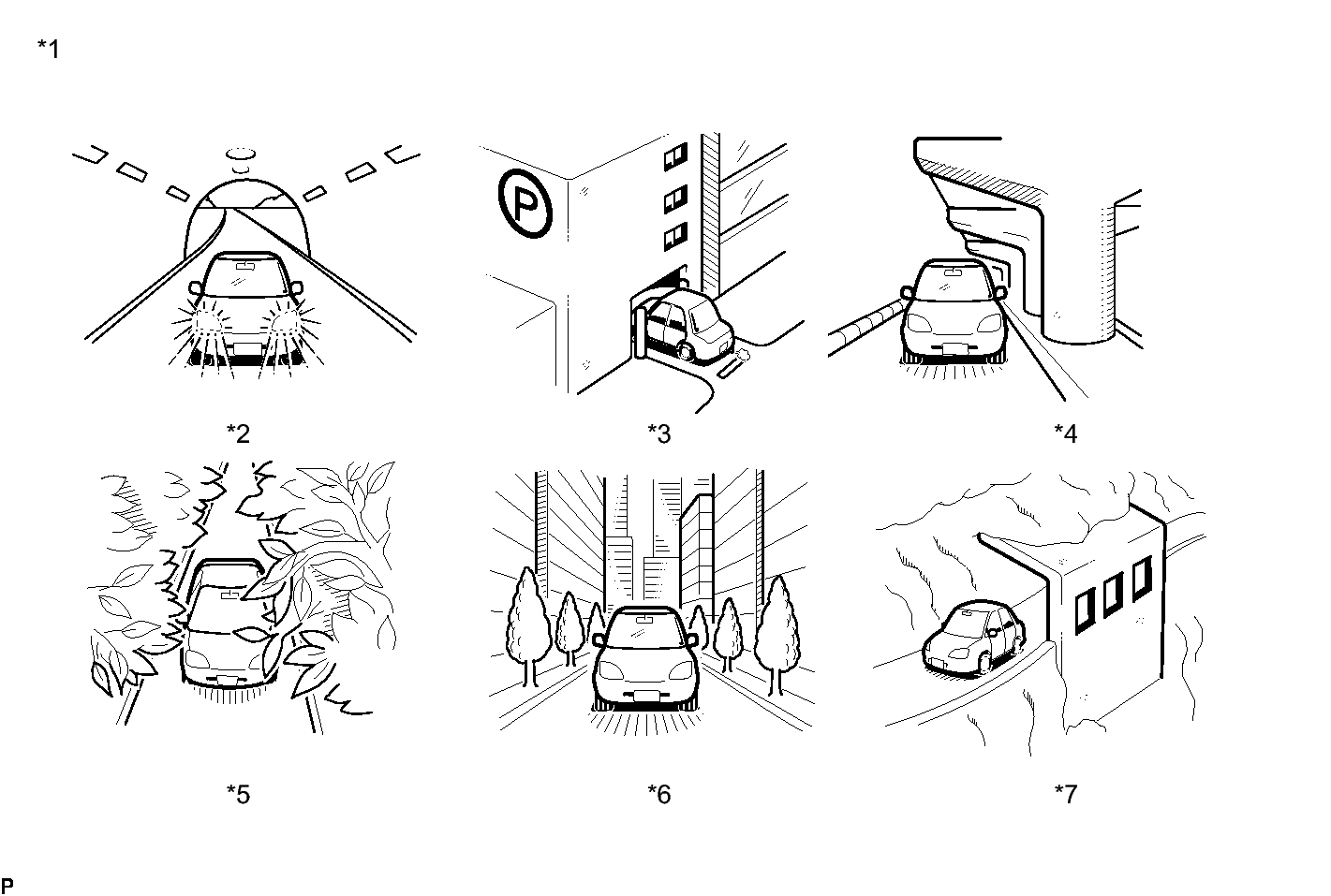 *1

P

*2

*3

*4

*5

*6

*7

P