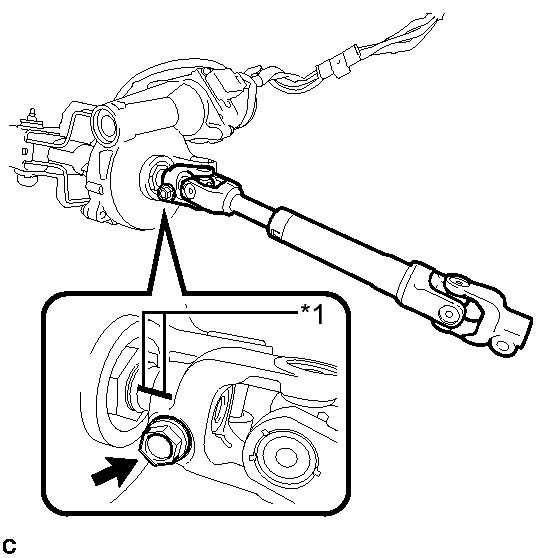 *1

C