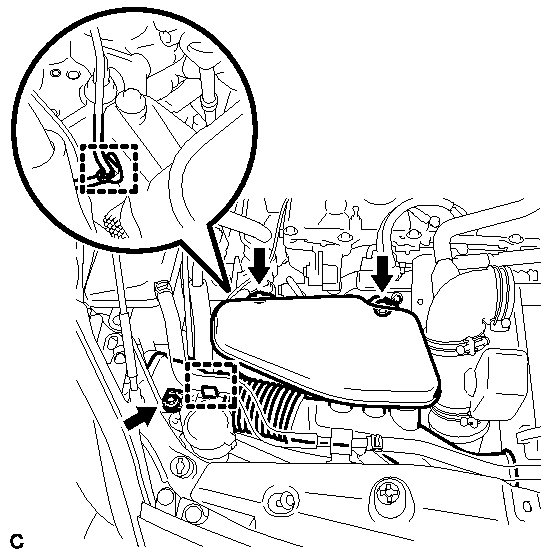 C