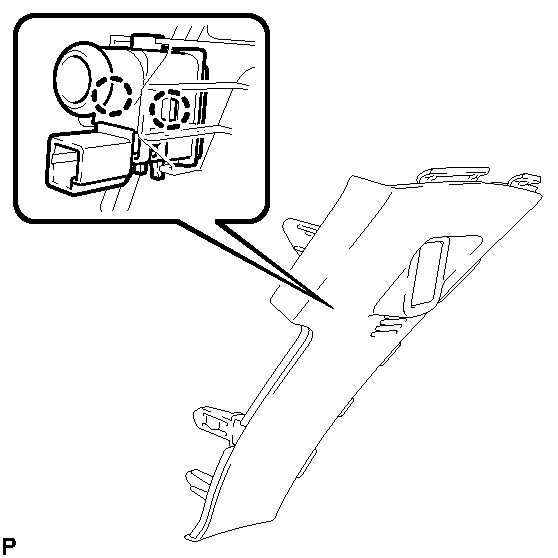 P