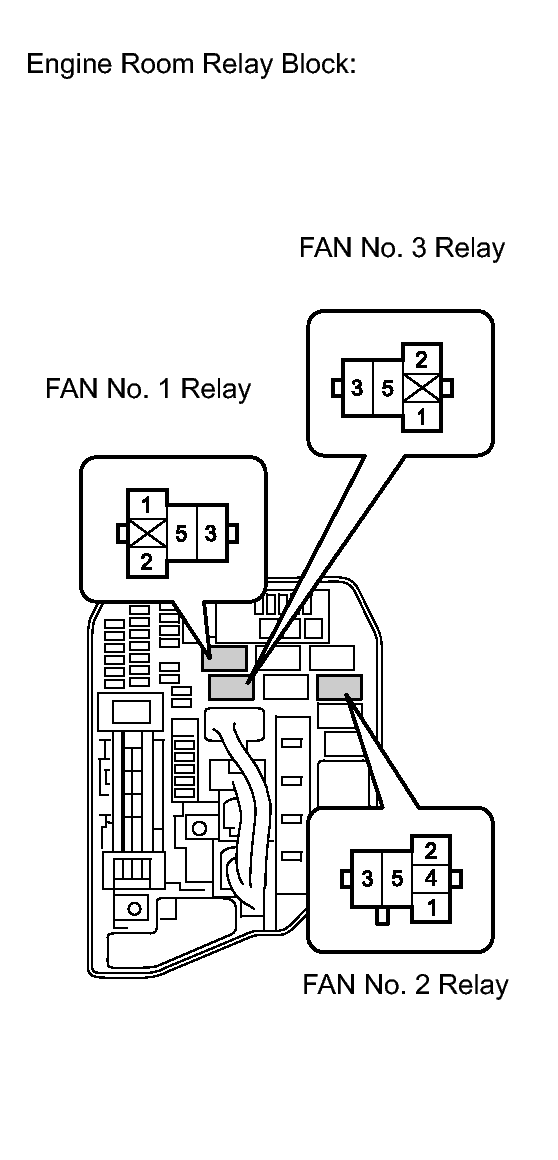 Engine Room Relay Block:

FAN No. 3 Relay

3 5 2 1

FAN No. 1 Relay

1 2 5 3

3 5 2 4 1

FAN No. 2 Relay