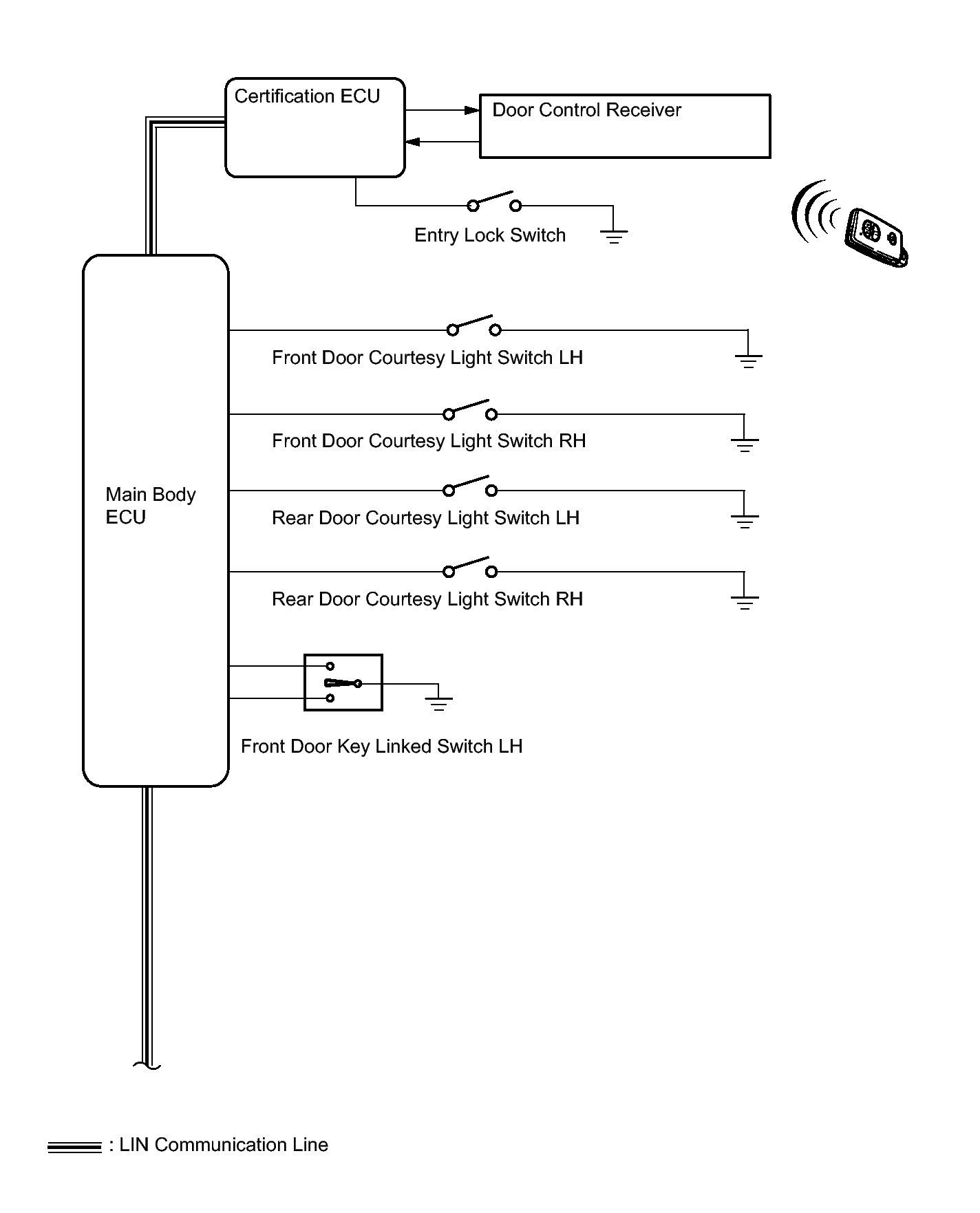 Certification ECU

Door Control Receiver

Entry Lock Switch

Main Body ECU

Front Door Courtesy Light Switch LH

Front Door Courtesy Light Switch RH

Rear Door Courtesy Light Switch LH

Rear Door Courtesy Light Switch RH

Front Door Key Linked Switch LH

: LIN Communication Line