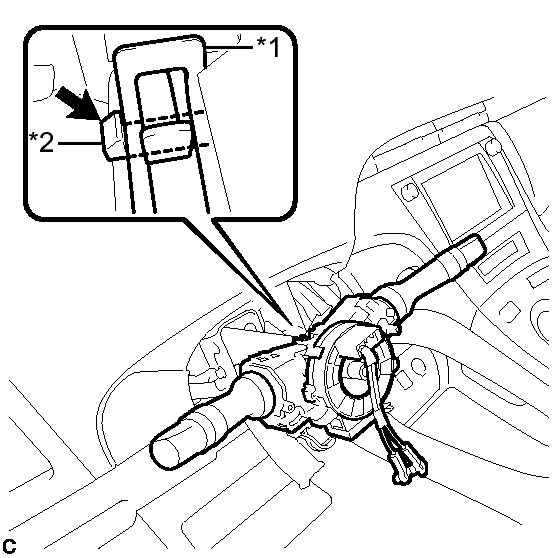 *1
*2
C