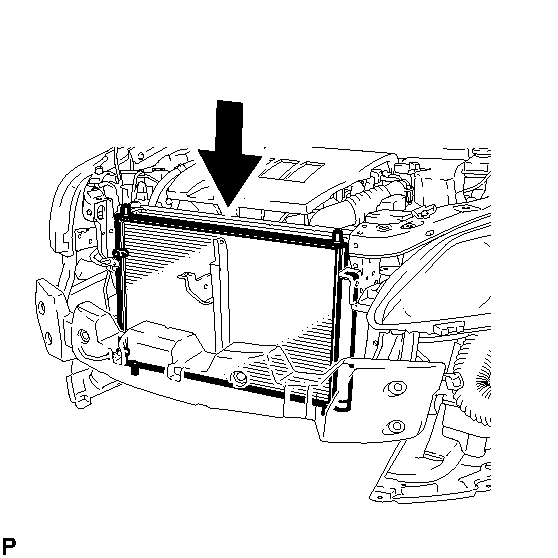 P