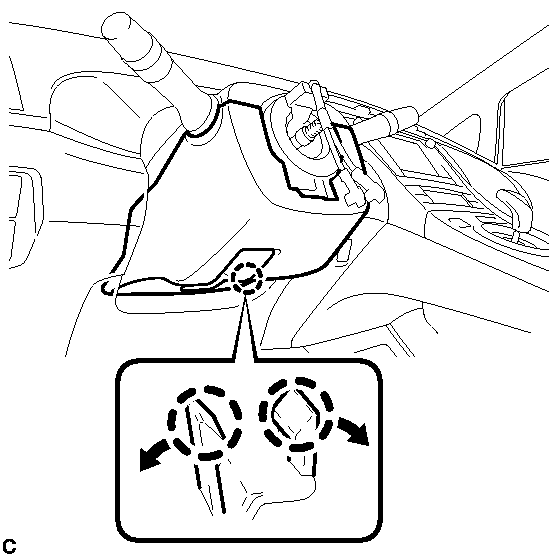 C