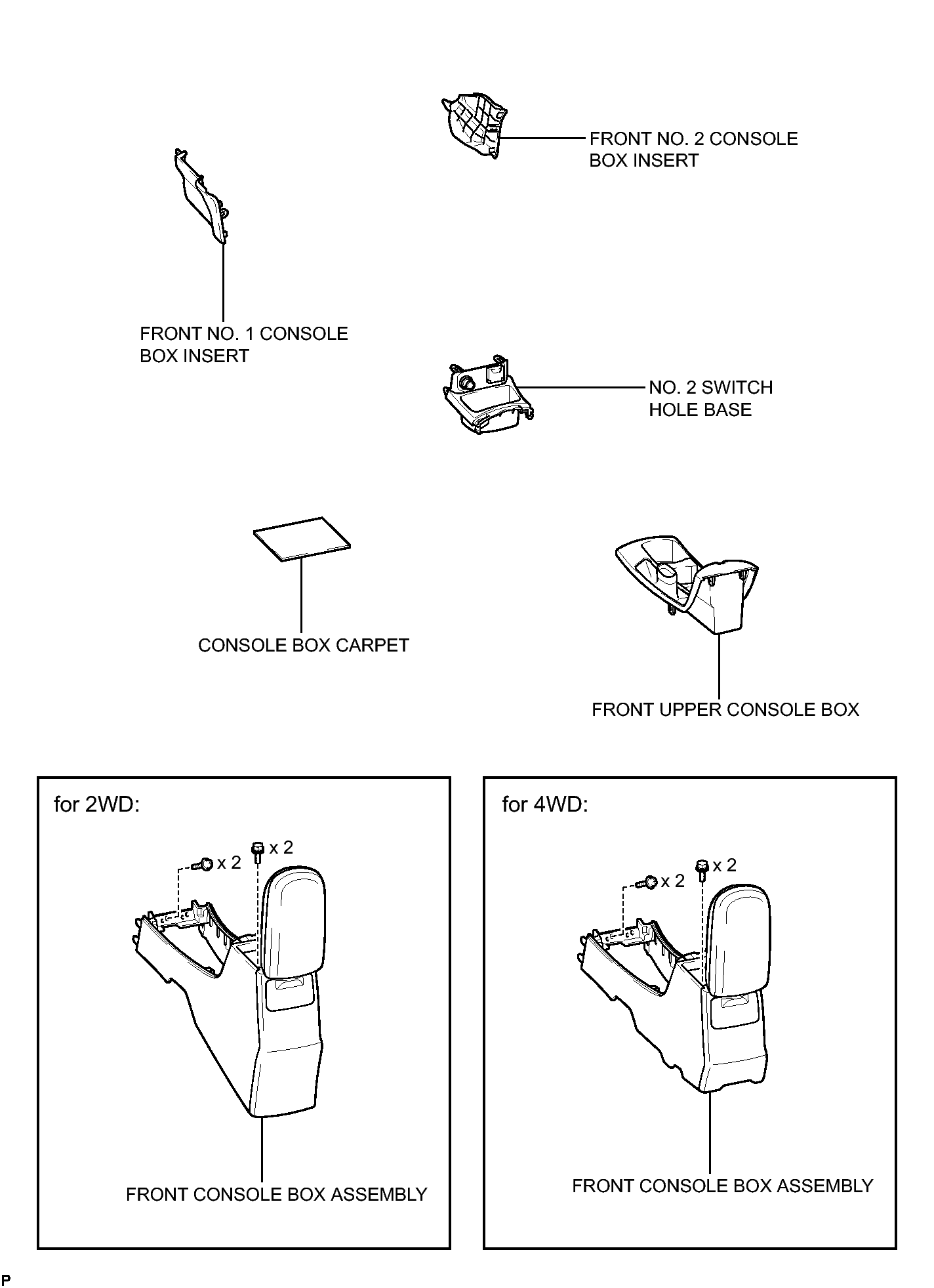 FRONT NO. 2 CONSOLE BOX INSERT

FRONT NO. 1 CONSOLE BOX INSERT

NO. 2 SWITCH HOLE BASE

CONSOLE BOX CARPET

FRONT UPPER CONSOLE BOX

for 2WD:

x 2

x 2

FRONT CONSOLE BOX ASSEMBLY

for 4WD:

x 2

x 2

FRONT CONSOLE BOX ASSEMBLY

P