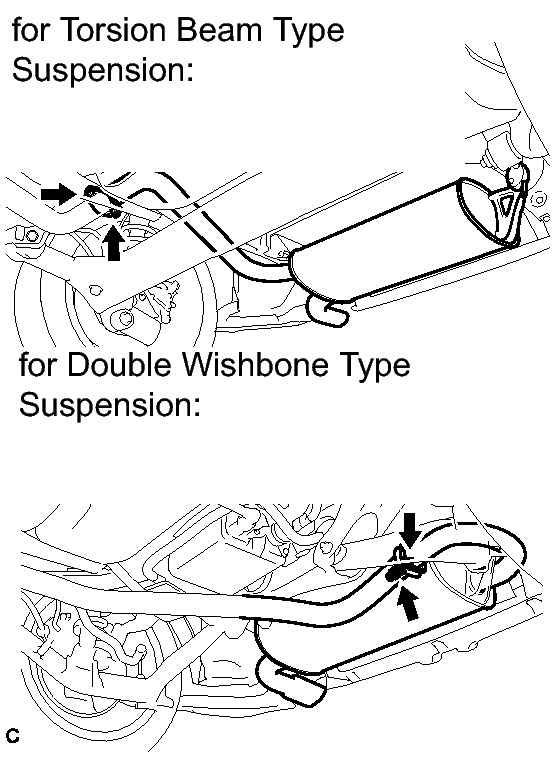 for Torsion Beam Type Suspension:

for Double Wishbone Type Suspension:

C