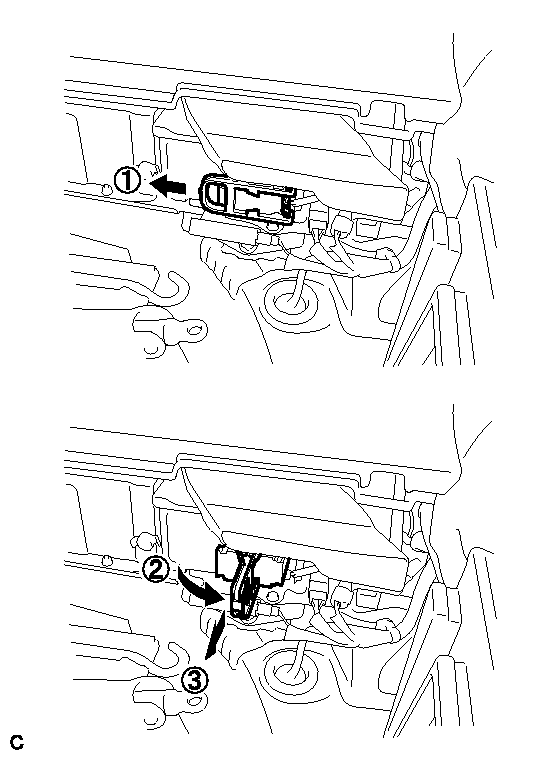 1

2

3

C