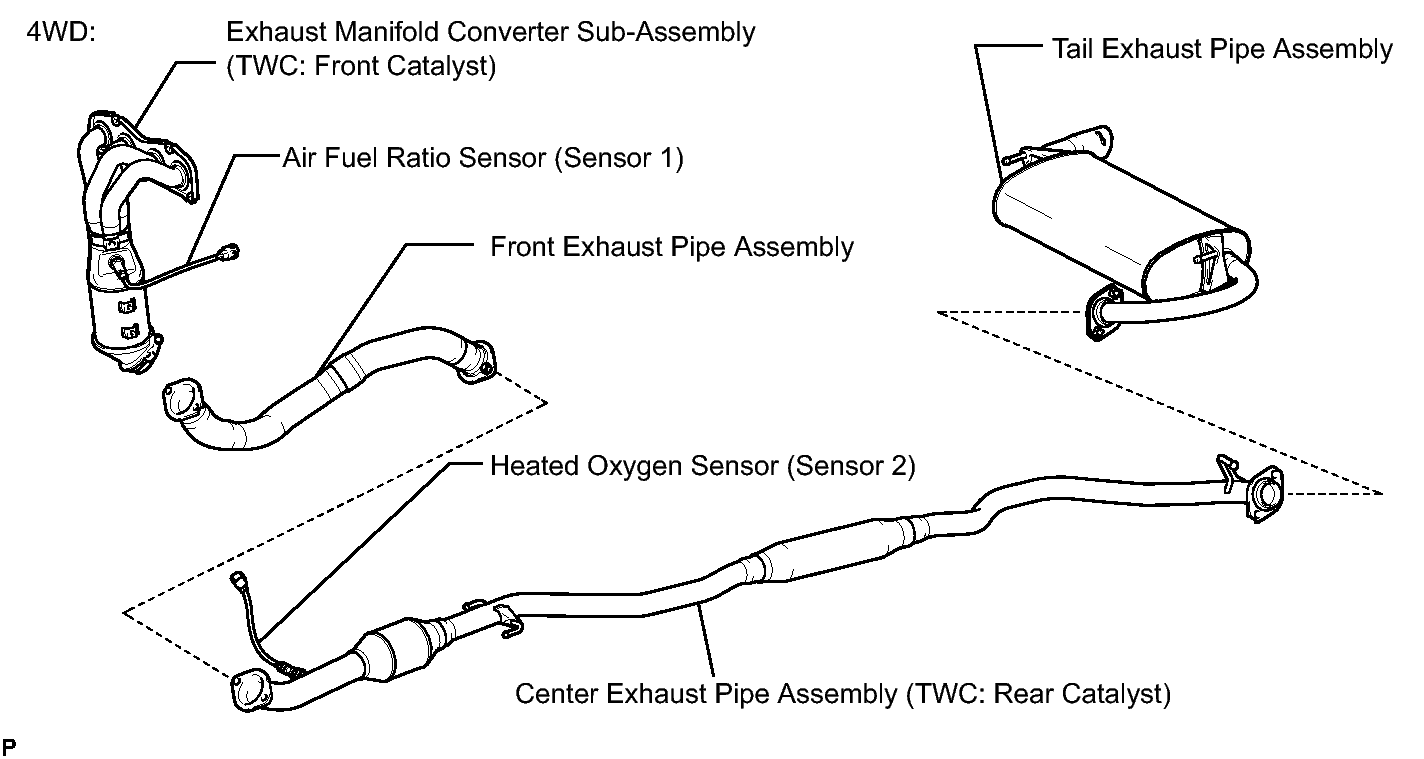 4WD:

Exhaust Manifold Converter Sub-Assembly (TWC: Front Catalyst)

Tail Exhaust Pipe Assembly

Air Fuel Ratio Sensor (Sensor 1)

Front Exhaust Pipe Assembly

Heated Oxygen Sensor (Sensor 2)

Center Exhaust Pipe Assembly (TWC: Rear Catalyst)

P