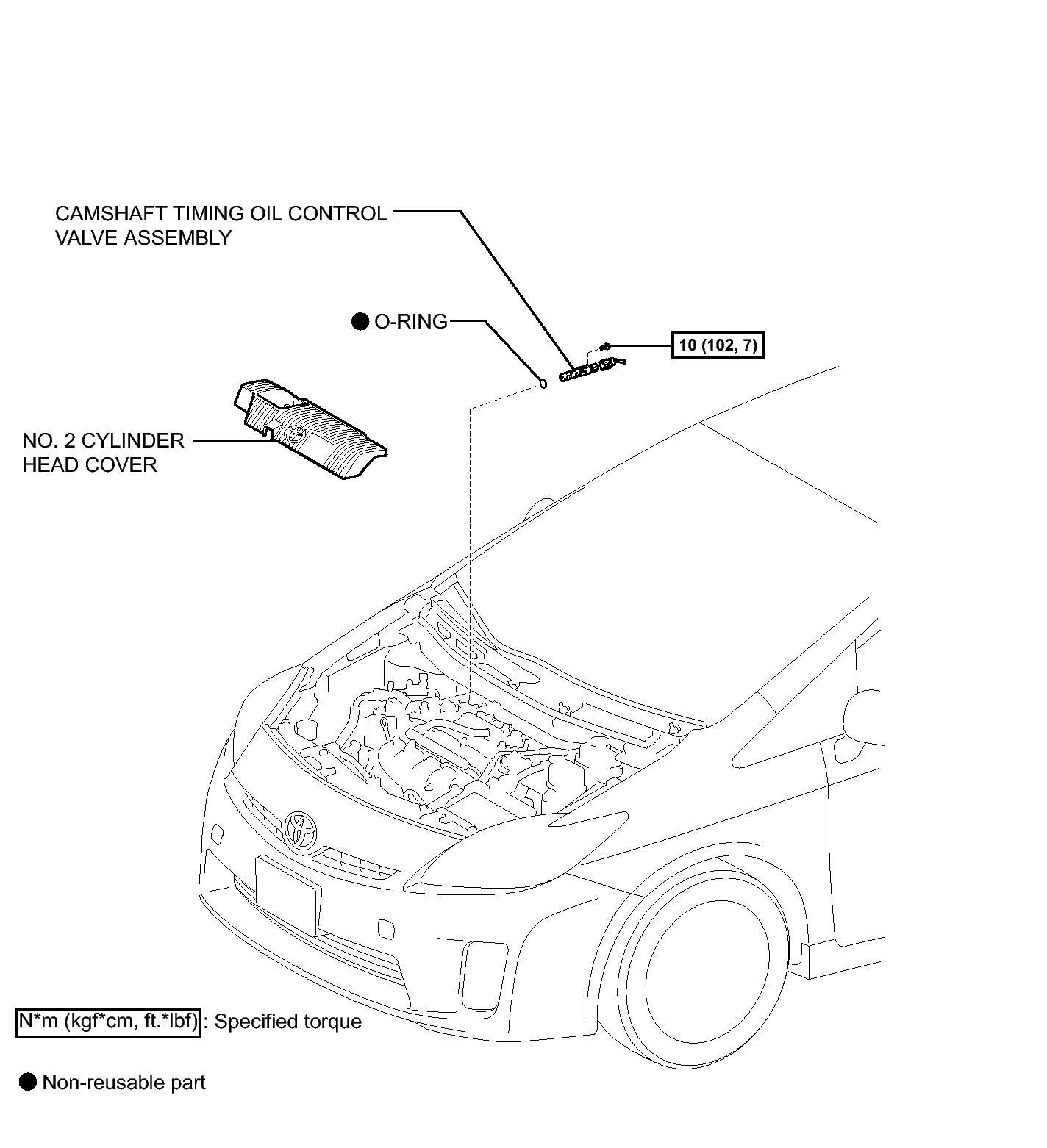 CAMSHAFT TIMING OIL CONTROL VALVE ASSEMBLY

● O-RING

10 (102, 7)

NO. 2 CYLINDER HEAD COVER

N*m (kgf*cm, ft.*lbf) : Specified torque

● Non-reusable part