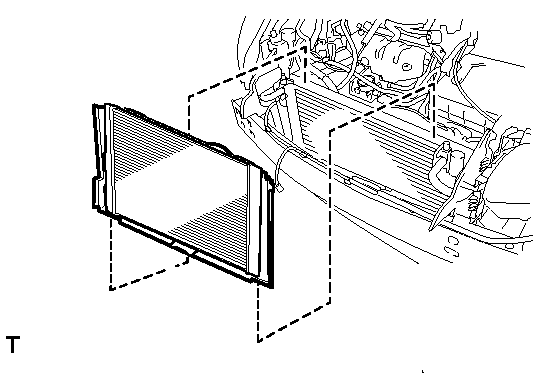 T