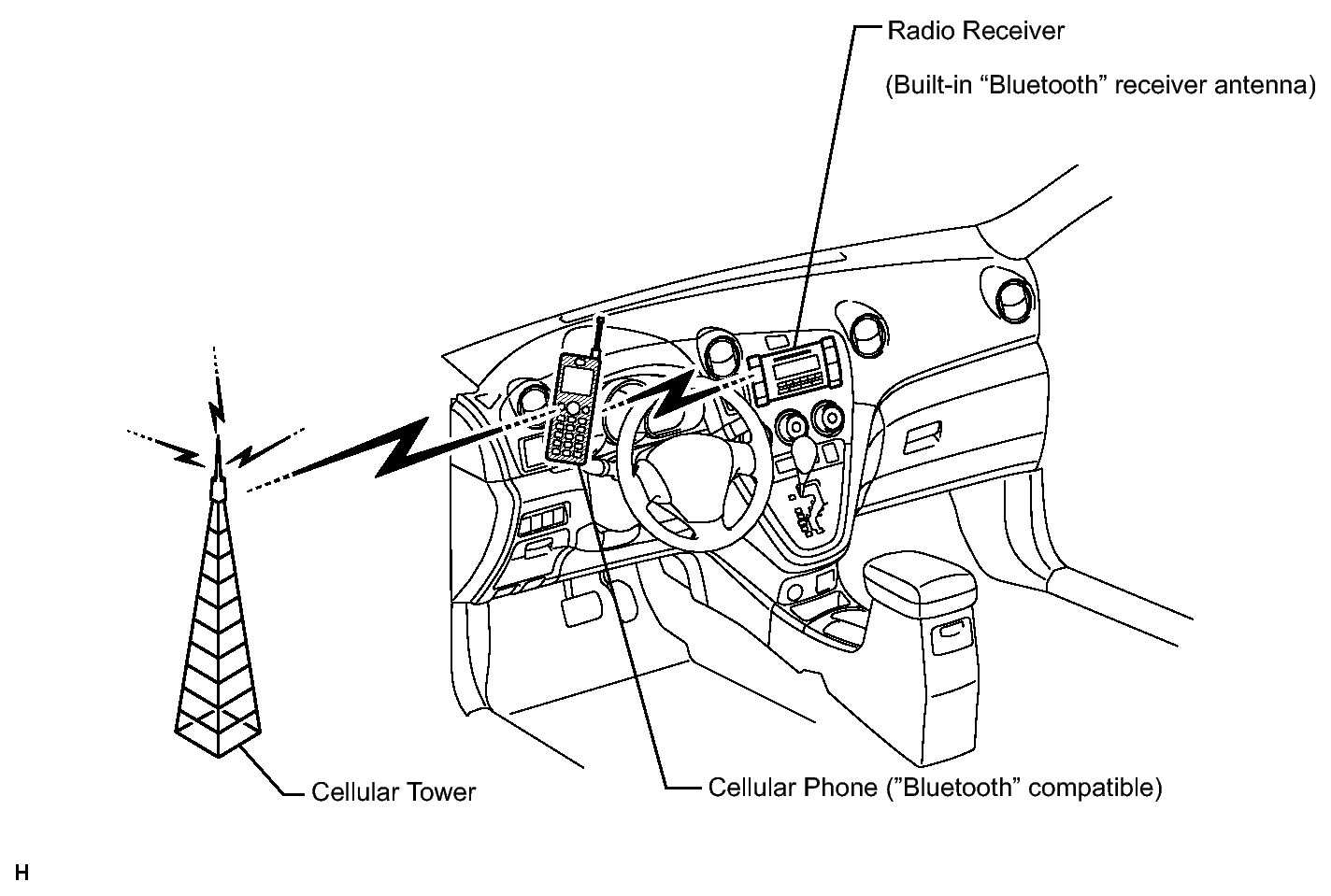 Radio Receiver

(Built-in “Bluetooth” receiver antenna)

Cellular Tower

Cellular Phone (”Bluetooth” compatible)

H