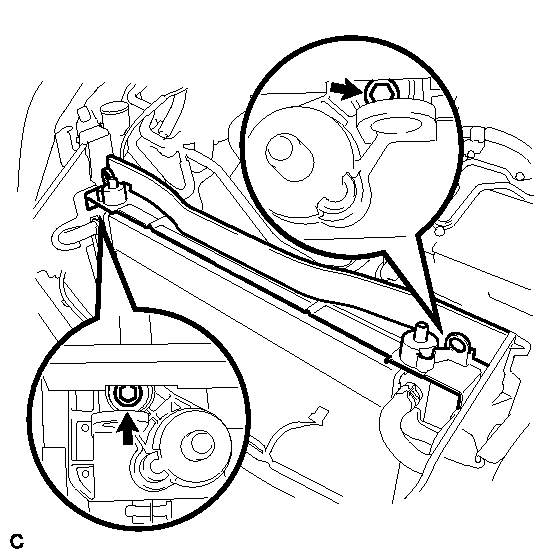 C