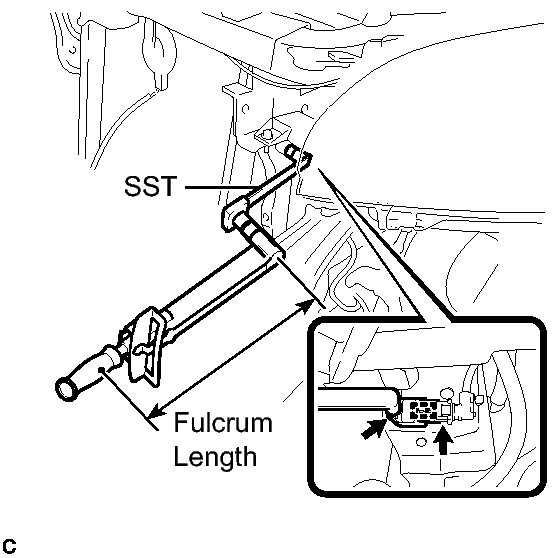 SST

Fulcrum Length

C