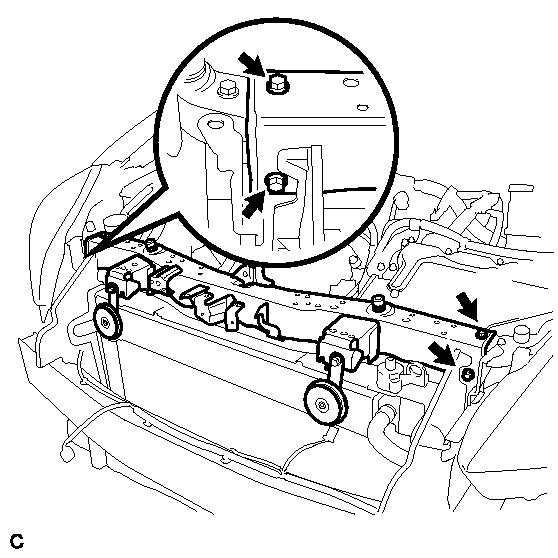 C