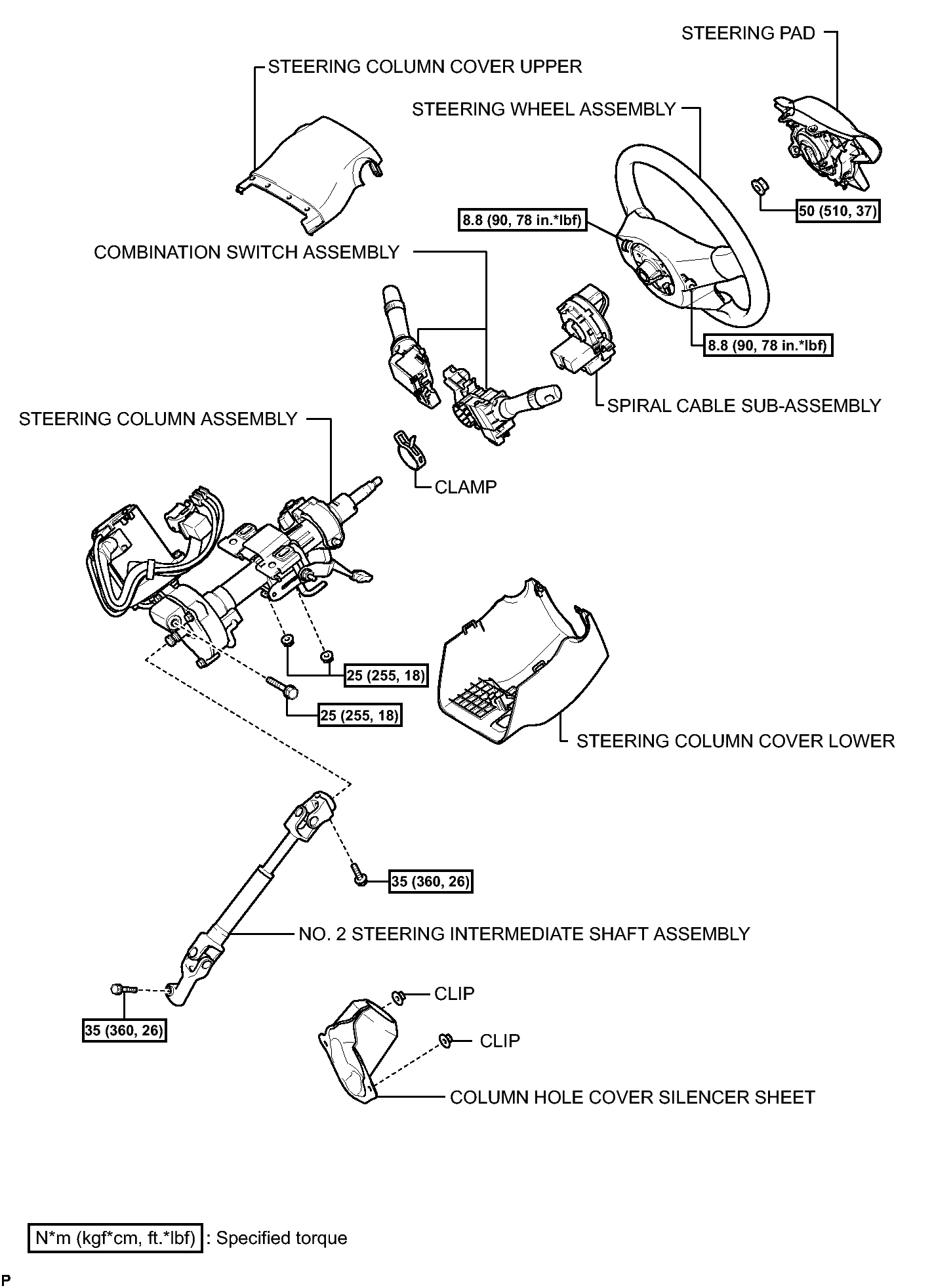 STEERING PAD

STEERING COLUMN COVER UPPER

STEERING WHEEL ASSEMBLY

50 (510, 37)

8.8 (90, 78 in.*lbf)

COMBINATION SWITCH ASSEMBLY

8.8 (90, 78 in.*lbf)

SPIRAL CABLE SUB-ASSEMBLY

STEERING COLUMN ASSEMBLY

CLAMP

25 (255, 18)

25 (255, 18)

STEERING COLUMN COVER LOWER

35 (360, 26)

NO. 2 STEERING INTERMEDIATE SHAFT ASSEMBLY

CLIP

35 (360, 26)

CLIP

COLUMN HOLE COVER SILENCER SHEET

N*m (kgf*cm, ft.*lbf) : Specified torque

P