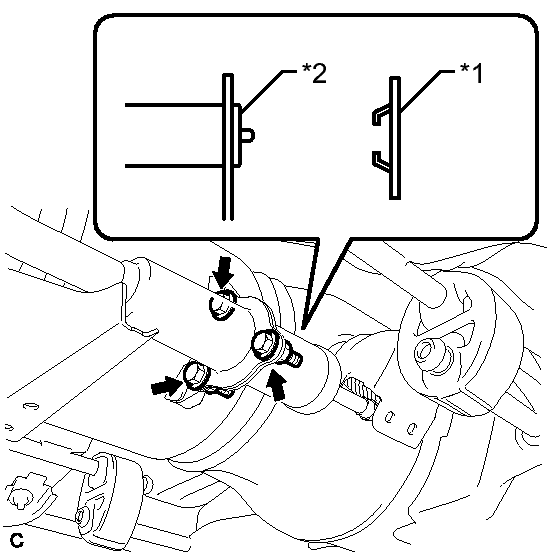 *2
*1
C