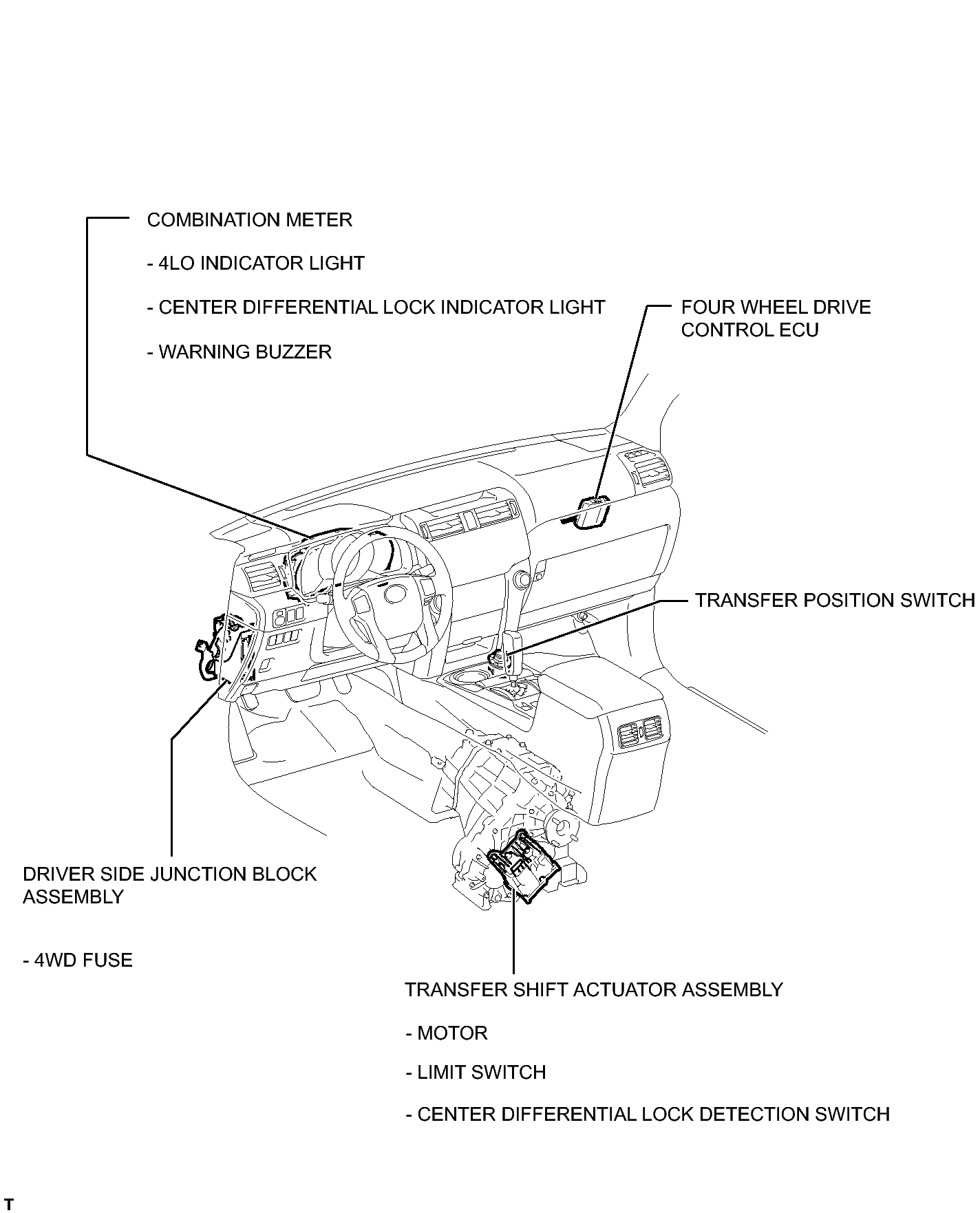 COMBINATION METER

- 4LO INDICATOR LIGHT

- CENTER DIFFERENTIAL LOCK INDICATOR LIGHT

- WARNING BUZZER

FOUR WHEEL DRIVE CONTROL ECU

TRANSFER POSITION SWITCH

DRIVER SIDE JUNCTION BLOCK ASSEMBLY

- 4WD FUSE

TRANSFER SHIFT ACTUATOR ASSEMBLY

- MOTOR

- LIMIT SWITCH

- CENTER DIFFERENTIAL LOCK DETECTION SWITCH

T