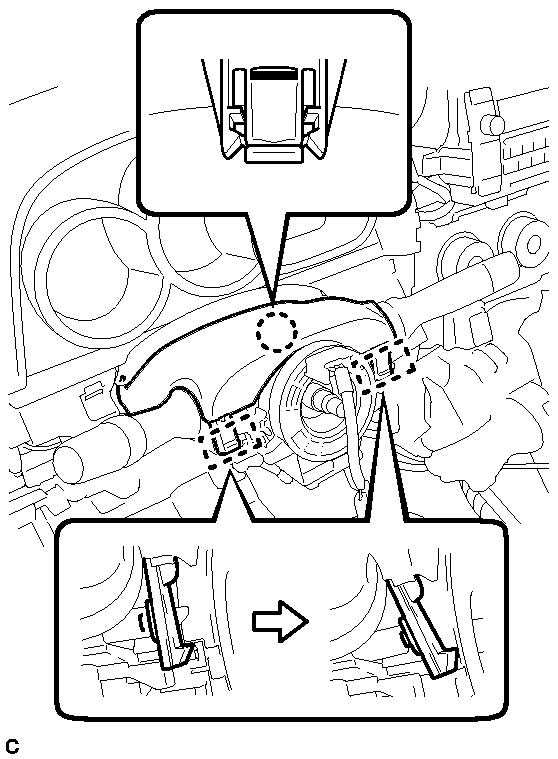 C