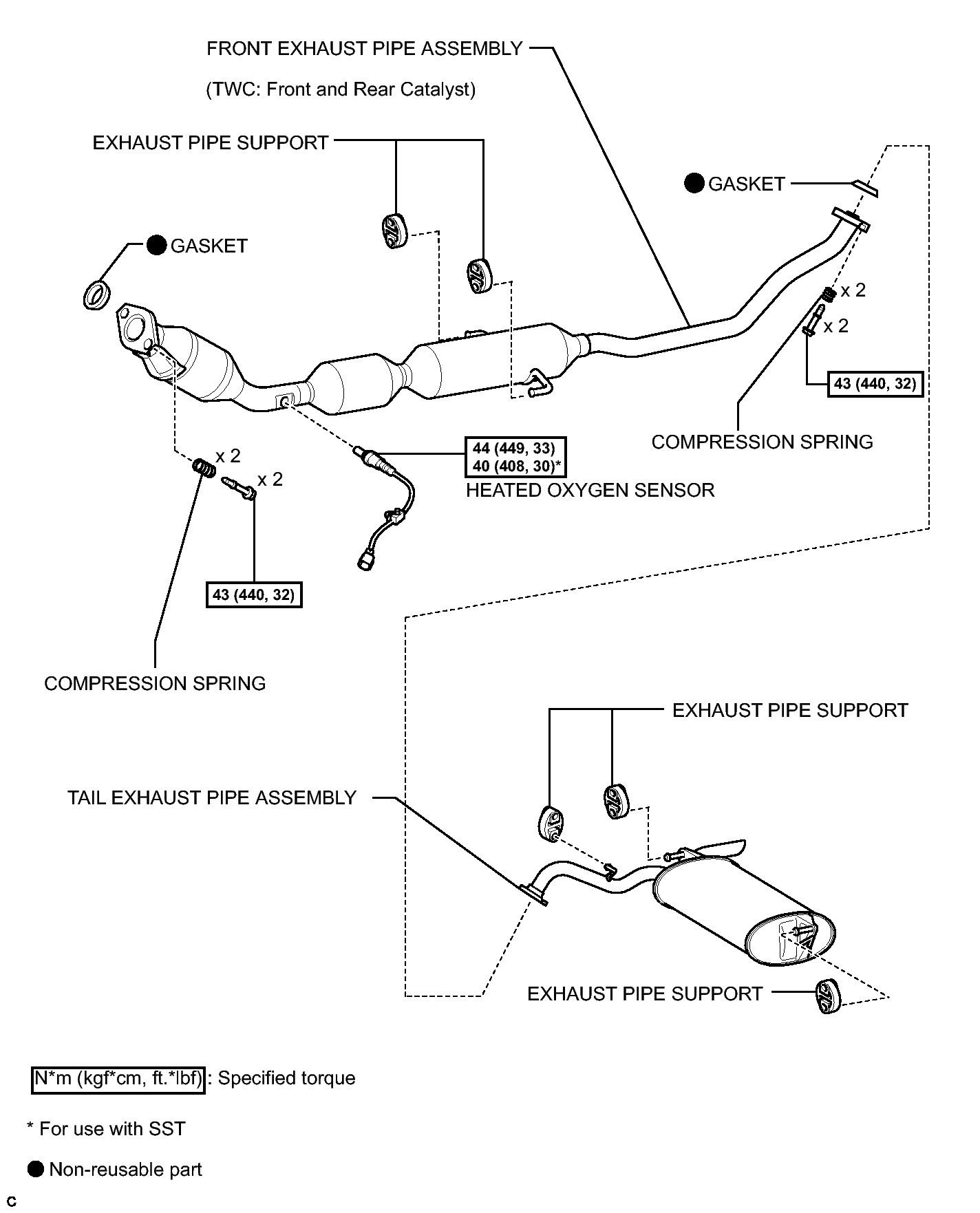 FRONT EXHAUST PIPE ASSEMBLY

(TWC: Front and Rear Catalyst)

EXHAUST PIPE SUPPORT

GASKET

GASKET

x 2

x 2

43 (440, 32)

COMPRESSION SPRING

44 (449, 33)
40 (408, 30)*

HEATED OXYGEN SENSOR

x 2

x 2

43 (440, 32)

COMPRESSION SPRING

EXHAUST PIPE SUPPORT

TAIL EXHAUST PIPE ASSEMBLY

EXHAUST PIPE SUPPORT

N*m (kgf*cm, ft.*lbf) : Specified torque

* For use with SST

Non-reusable part

C