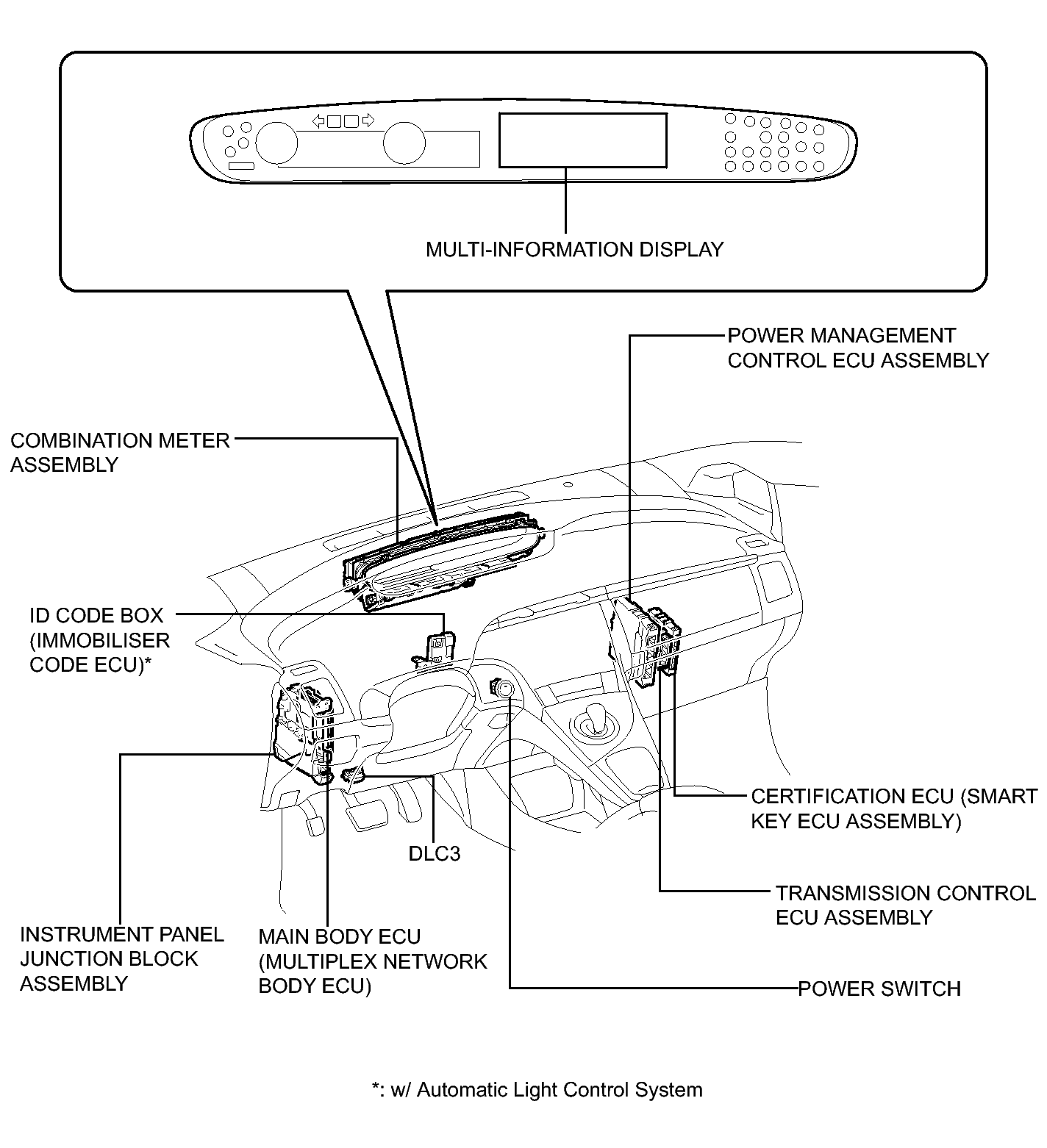 MULTI-INFORMATION DISPLAY

POWER MANAGEMENT CONTROL ECU ASSEMBLY

COMBINATION METER ASSEMBLY

ID CODE BOX (IMMOBILISER CODE ECU)*

CERTIFICATION ECU (SMART KEY ECU ASSEMBLY)

DLC3

TRANSMISSION CONTROL ECU ASSEMBLY

INSTRUMENT PANEL JUNCTION BLOCK ASSEMBLY

MAIN BODY ECU (MULTIPLEX NETWORK BODY ECU)

POWER SWITCH

*: w/ Automatic Light Control System