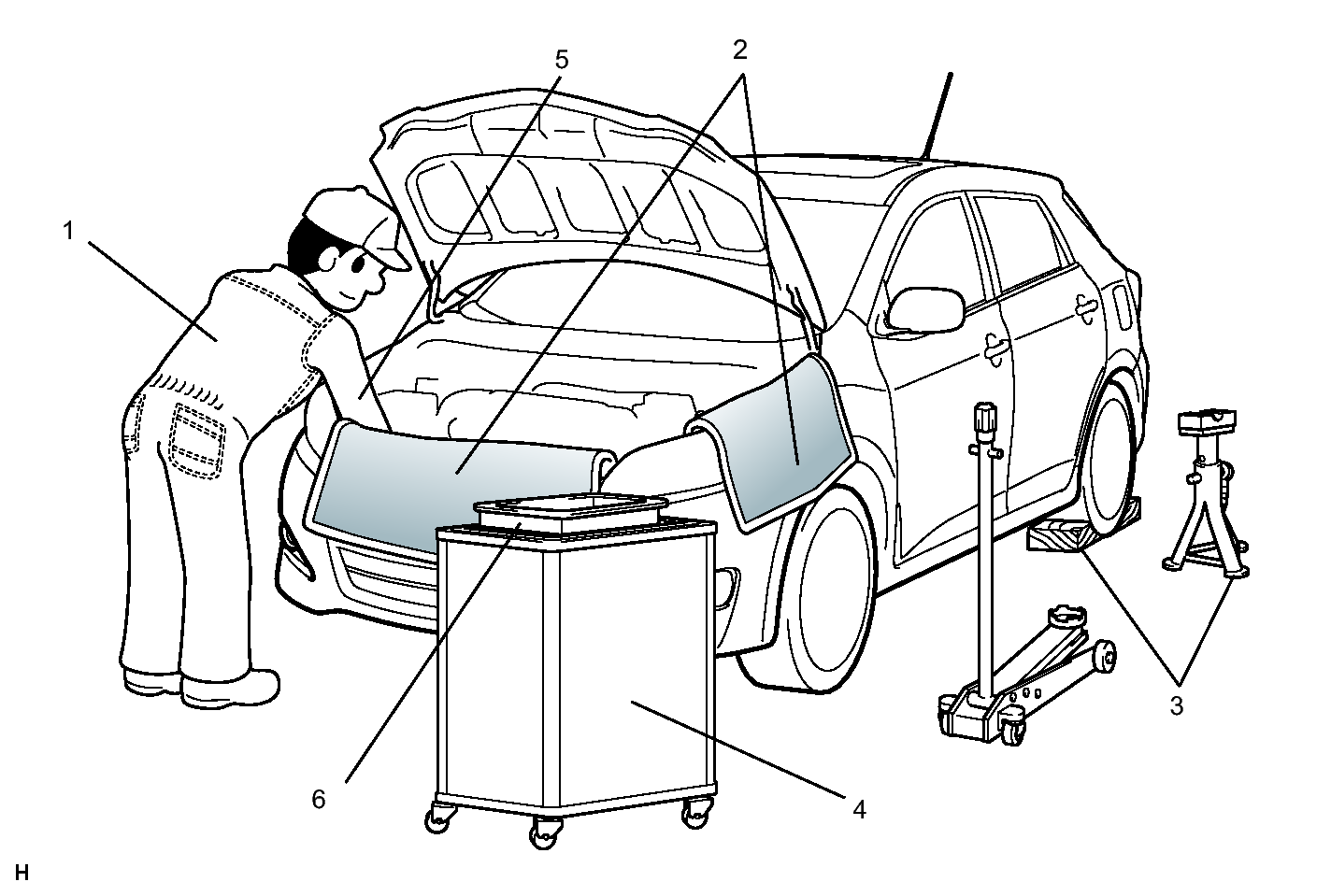 5
2
1
3
6
4
H