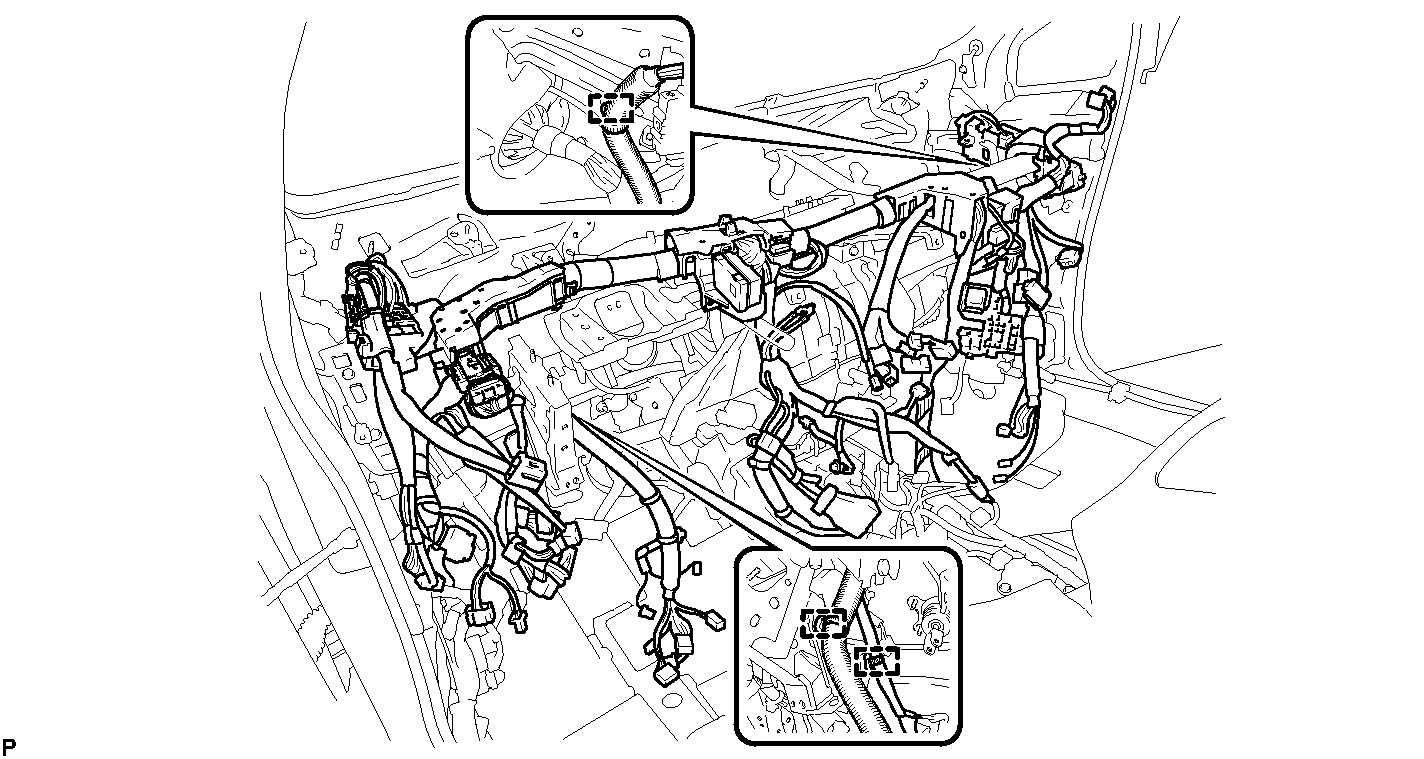 P