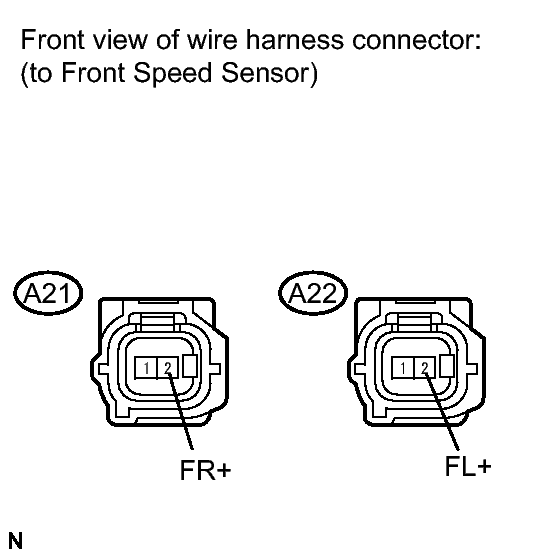 Front view of wire harness connector:
(to Front Speed Sensor)

A21

1 2

FR+

A22

1 2

FL+

N