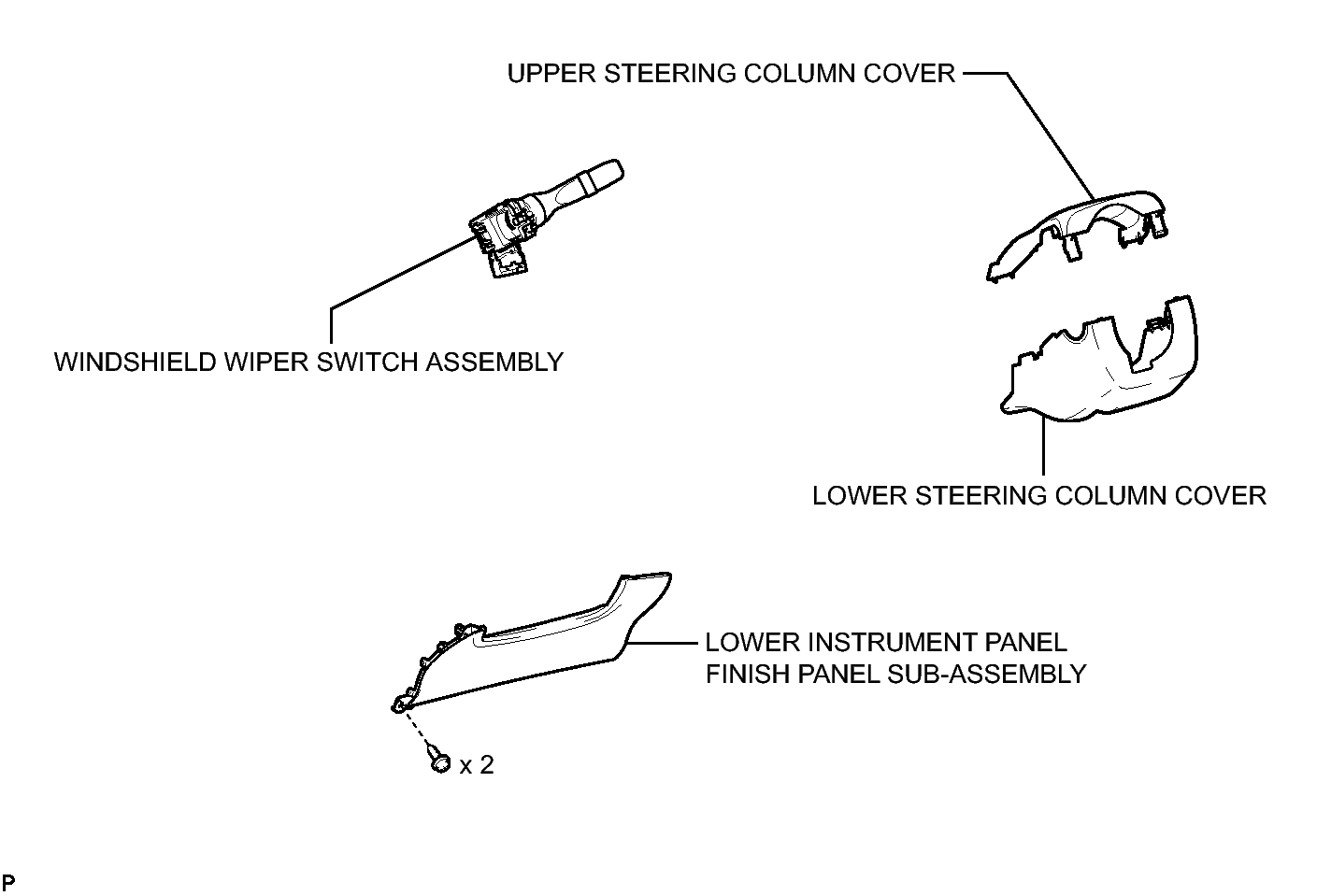 UPPER STEERING COLUMN COVER

WINDSHIELD WIPER SWITCH ASSEMBLY

LOWER STEERING COLUMN COVER

LOWER INSTRUMENT PANEL FINISH PANEL SUB-ASSEMBLY

x 2

P