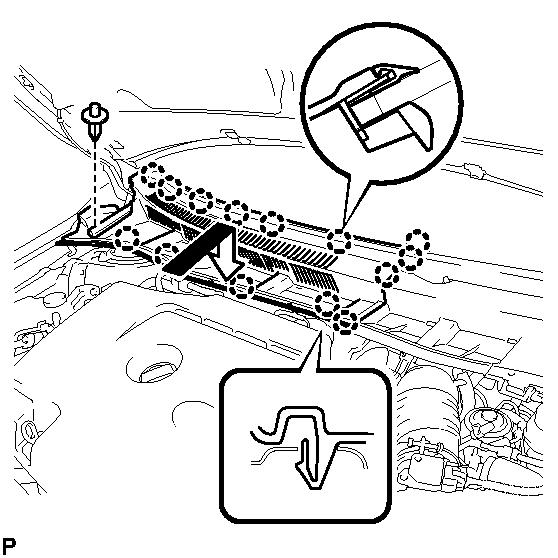 P