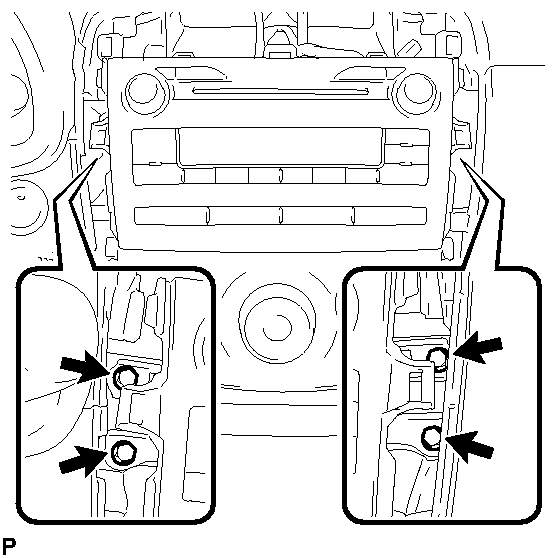 P