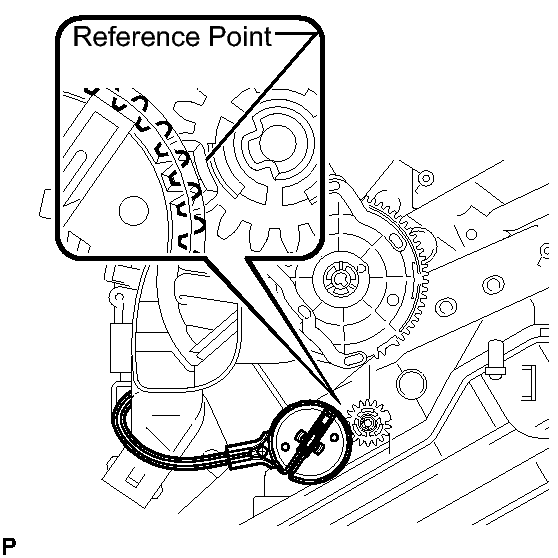 Reference Point

P