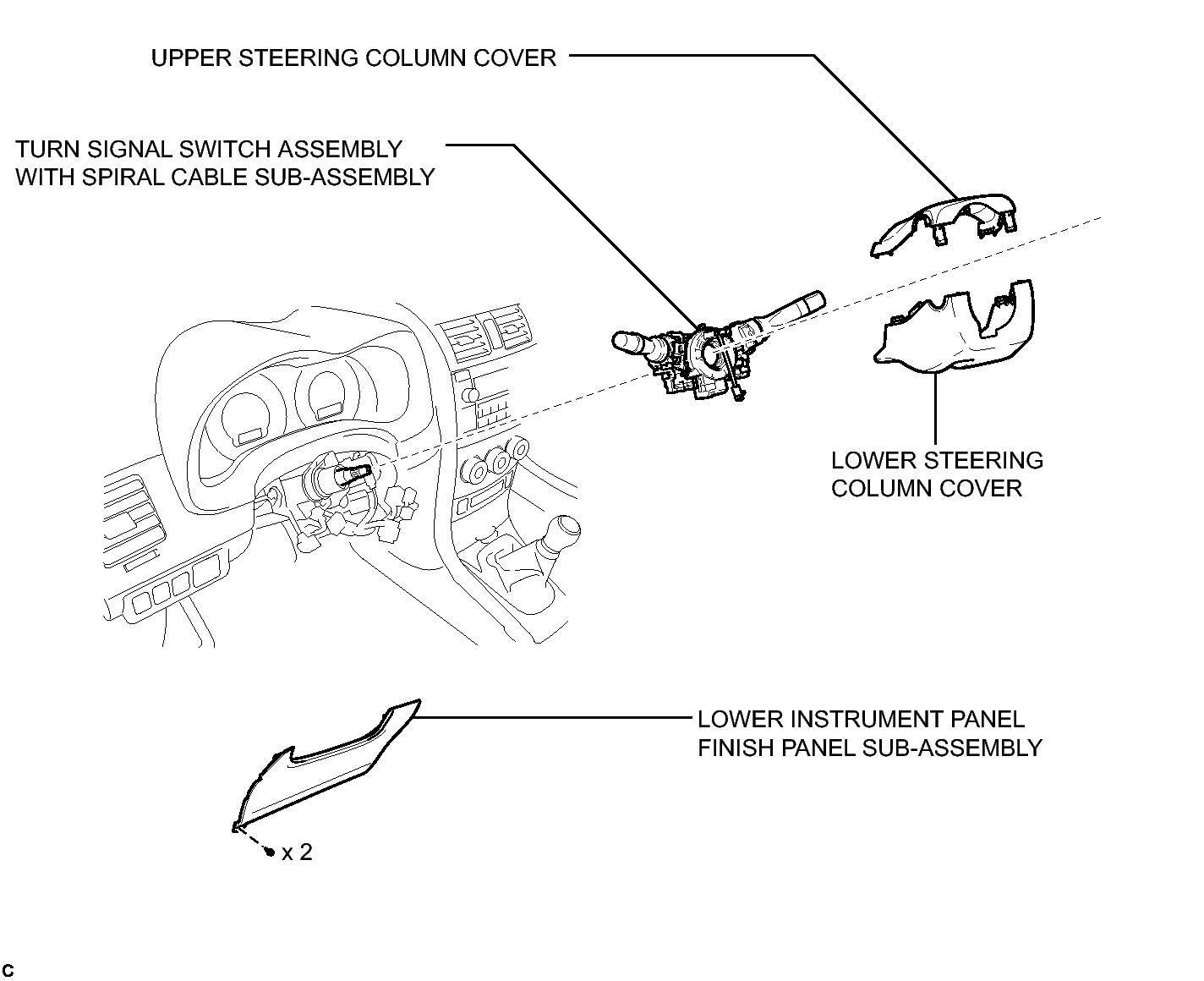 UPPER STEERING COLUMN COVER

TURN SIGNAL SWITCH ASSEMBLY WITH SPIRAL CABLE SUB-ASSEMBLY

LOWER STEERING COLUMN COVER

LOWER INSTRUMENT PANEL FINISH PANEL SUB-ASSEMBLY

x 2

C