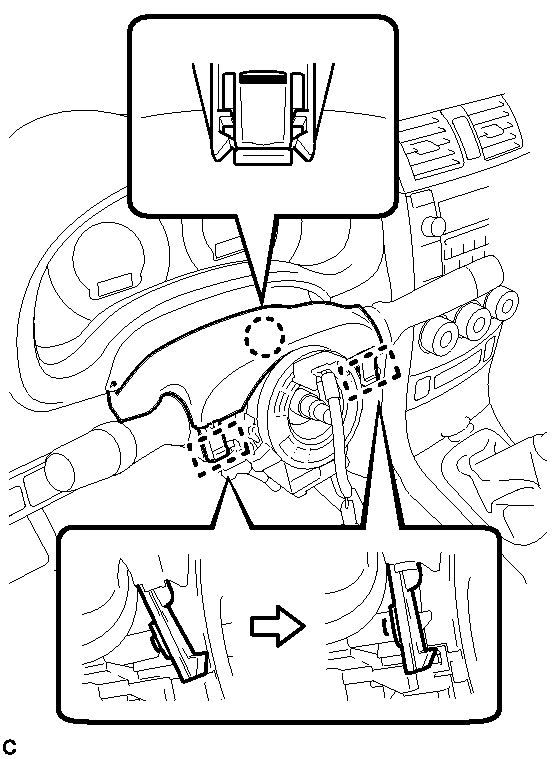 C