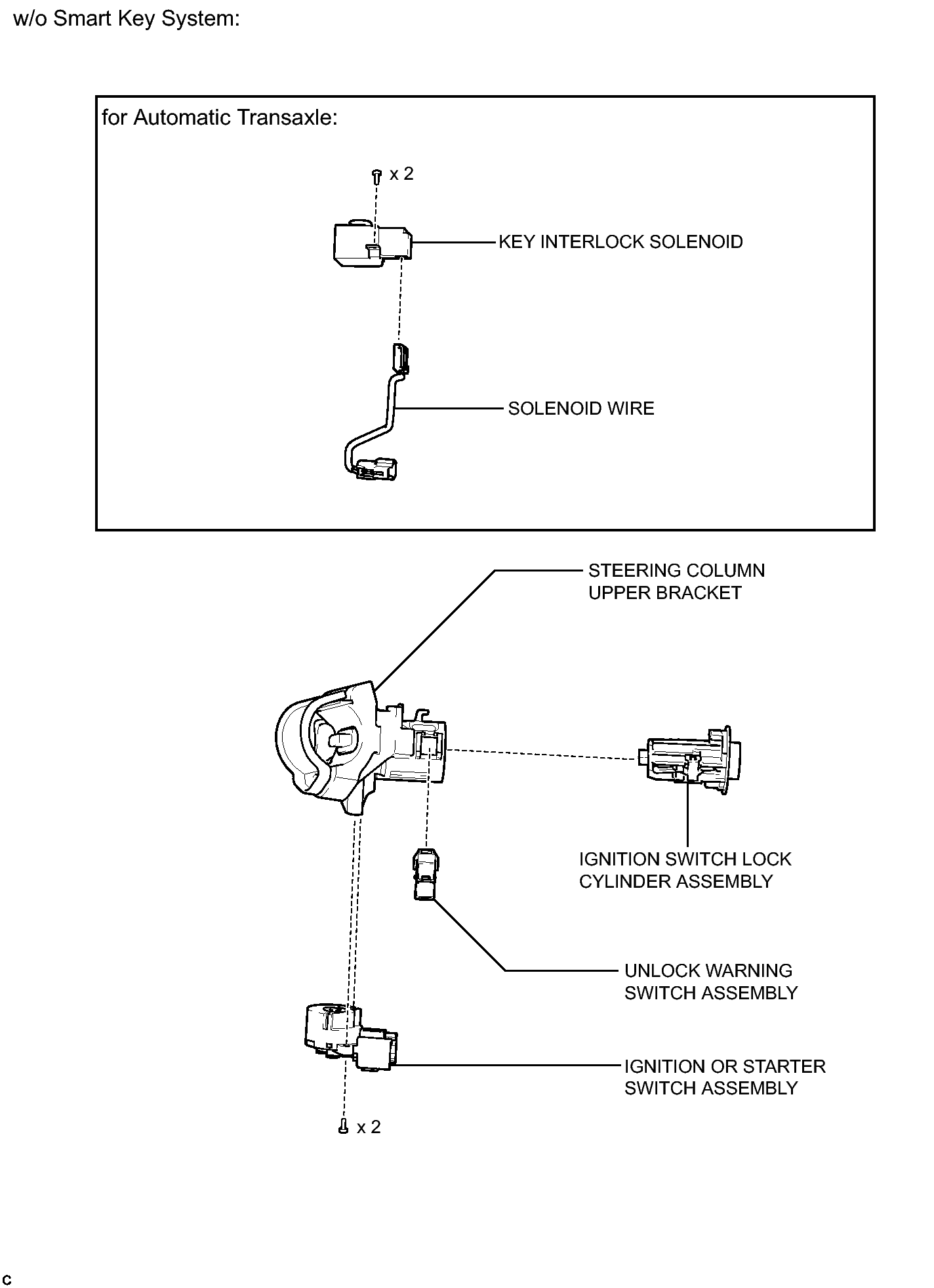 w/o Smart Key System:

for Automatic Transaxle:

x 2

KEY INTERLOCK SOLENOID

SOLENOID WIRE

STEERING COLUMN UPPER BRACKET

IGNITION SWITCH LOCK CYLINDER ASSEMBLY

UNLOCK WARNING SWITCH ASSEMBLY

IGNITION OR STARTER SWITCH ASSEMBLY

x 2

C