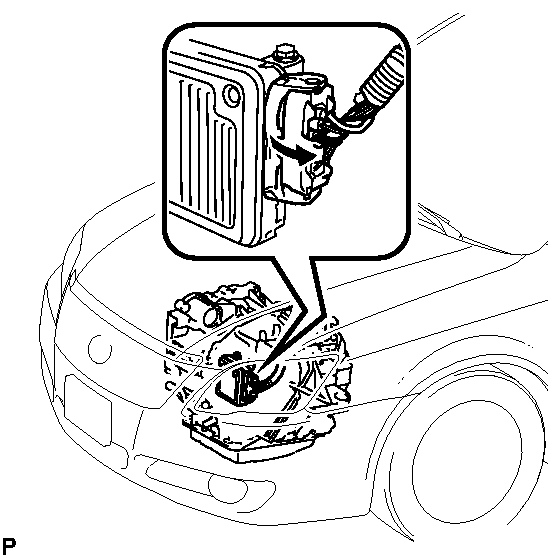 P