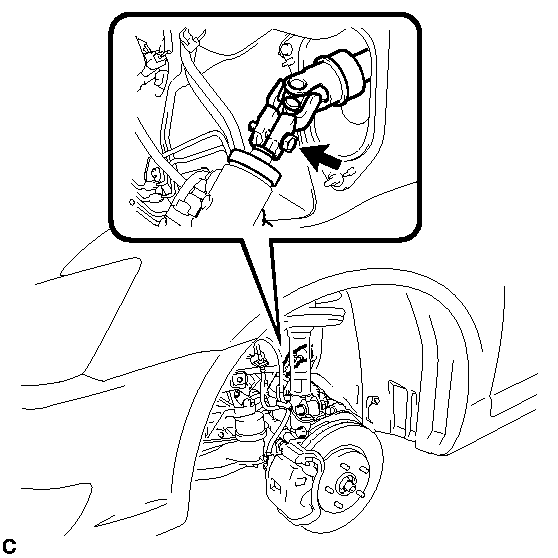 C