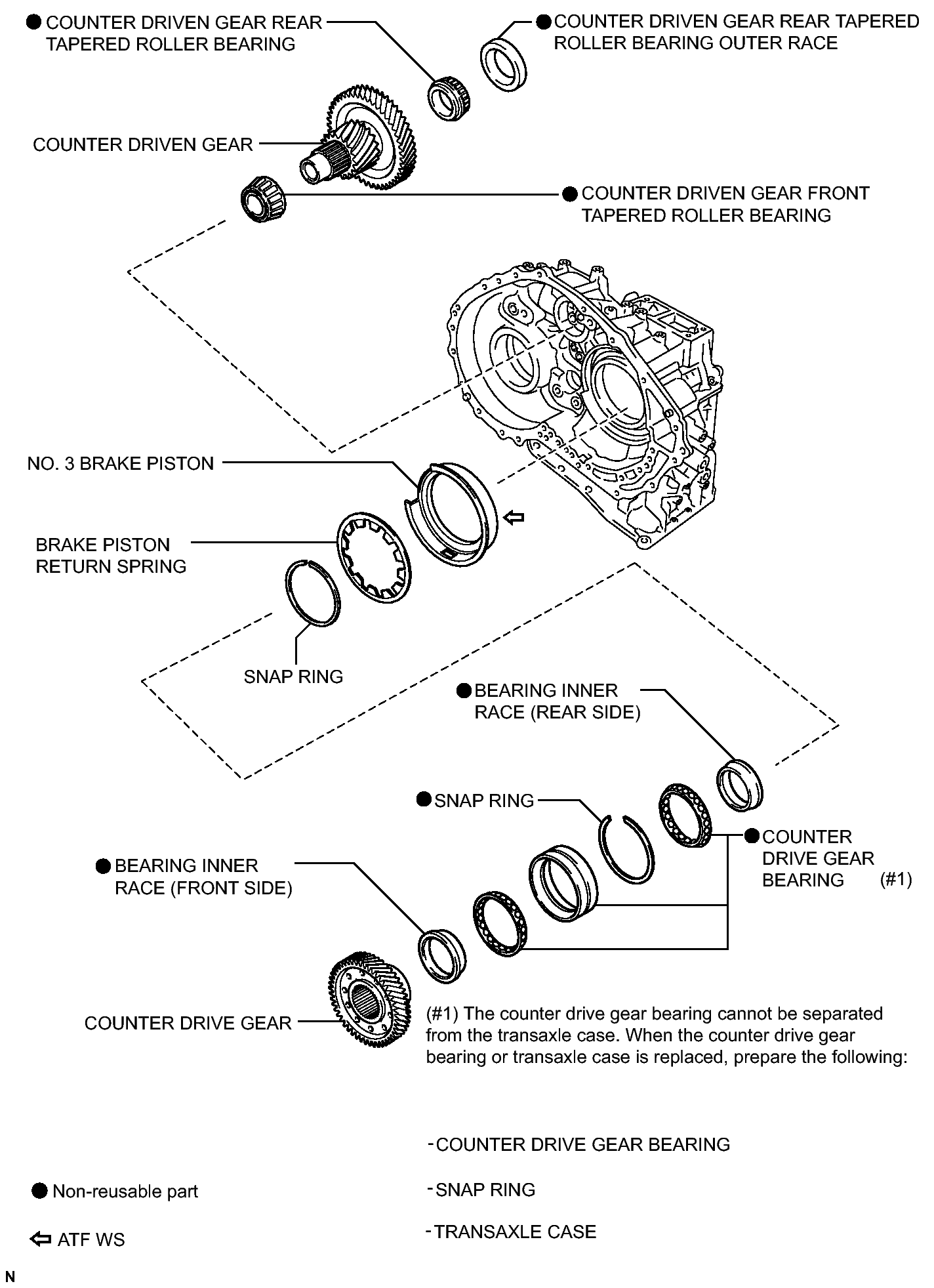 ● COUNTER DRIVEN GEAR REAR TAPERED ROLLER BEARING

● COUNTER DRIVEN GEAR REAR TAPERED ROLLER BEARING OUTER RACE

COUNTER DRIVEN GEAR

● COUNTER DRIVEN GEAR FRONT TAPERED ROLLER BEARING

NO. 3 BRAKE PISTON

BRAKE PISTON RETURN SPRING

SNAP RING

● BEARING INNER RACE (REAR SIDE)

● SNAP RING

● COUNTER DRIVE GEAR BEARING (#1)

● BEARING INNER RACE (FRONT SIDE)

COUNTER DRIVE GEAR

(#1) The counter drive gear bearing cannot be separated from the transaxle case. When the counter drive gear bearing or transaxle case is replaced, prepare the following:

-COUNTER DRIVE GEAR BEARING

-SNAP RING

-TRANSAXLE CASE

● Non-reusable part

⇦ ATF WS

N