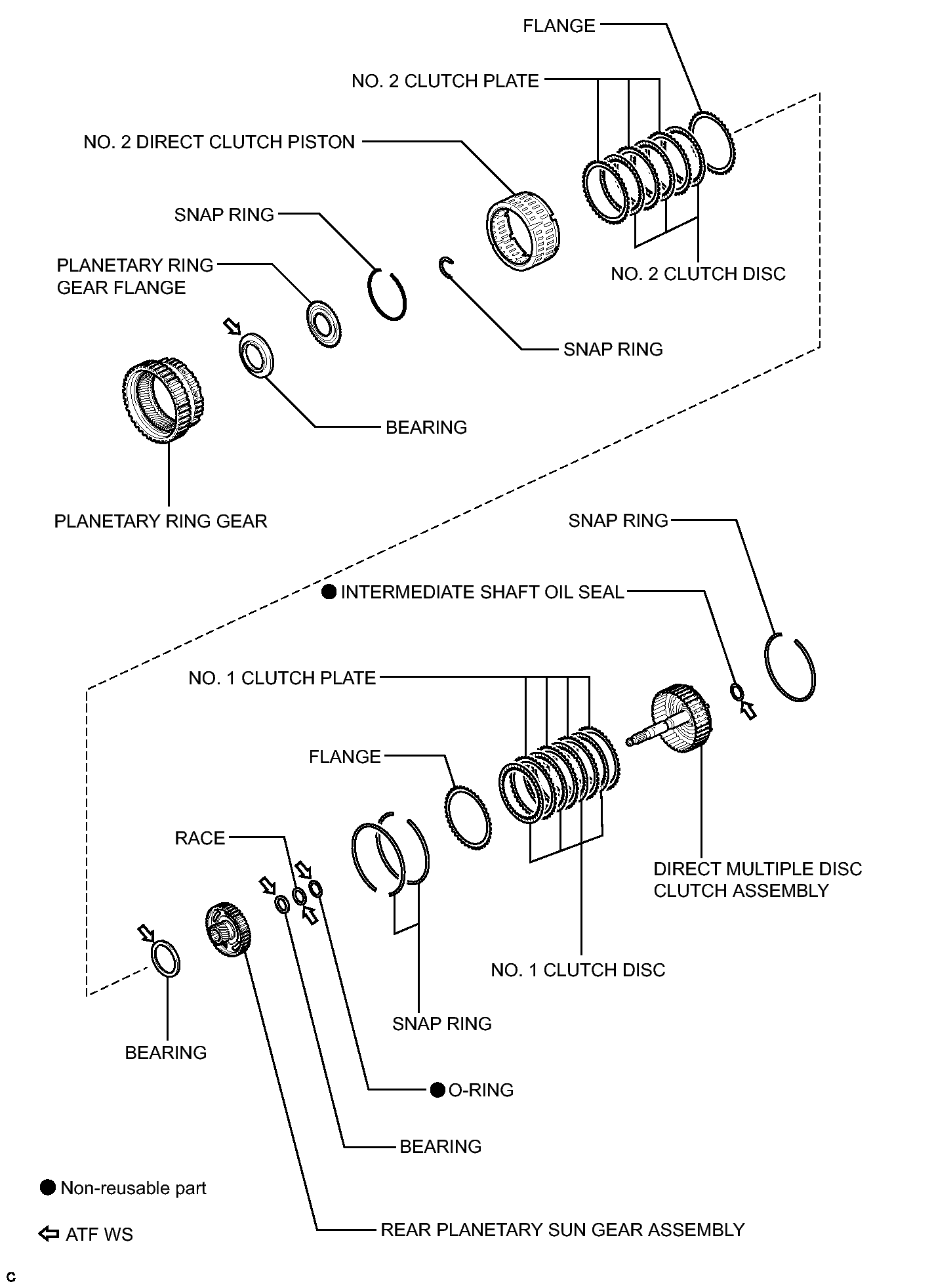 FLANGE

NO. 2 CLUTCH PLATE

NO. 2 DIRECT CLUTCH PISTON

SNAP RING

PLANETARY RING GEAR FLANGE

NO. 2 CLUTCH DISC

SNAP RING

BEARING

PLANETARY RING GEAR

SNAP RING

● INTERMEDIATE SHAFT OIL SEAL

NO. 1 CLUTCH PLATE

FLANGE

RACE

DIRECT MULTIPLE DISC CLUTCH ASSEMBLY

NO. 1 CLUTCH DISC

SNAP RING

BEARING

● O-RING

BEARING

● Non-reusable part

⇦ ATF WS

REAR PLANETARY SUN GEAR ASSEMBLY

C