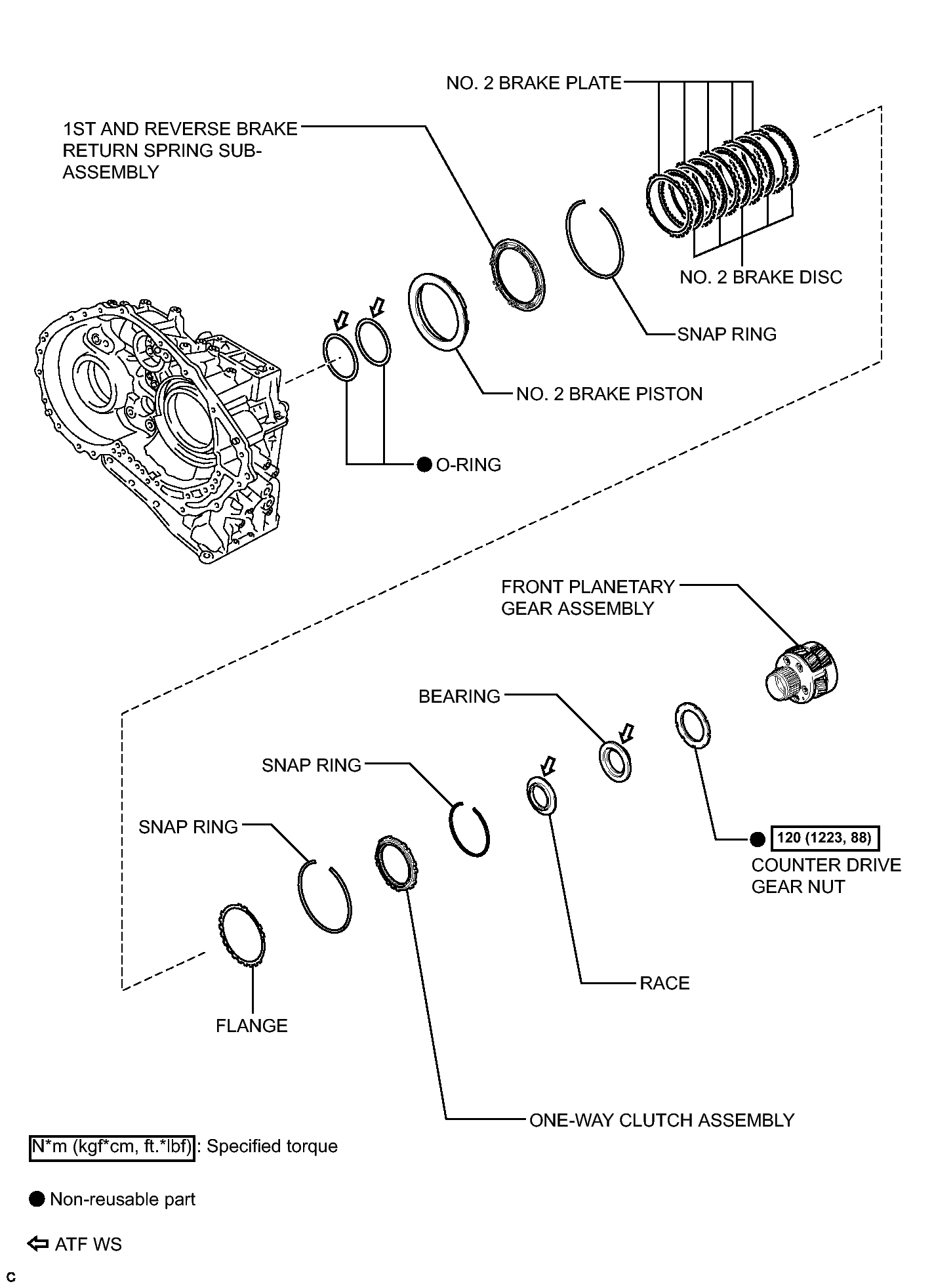 NO. 2 BRAKE PLATE

1ST AND REVERSE BRAKE RETURN SPRING SUB-ASSEMBLY

NO. 2 BRAKE DISC

SNAP RING

NO. 2 BRAKE PISTON

● O-RING

FRONT PLANETARY GEAR ASSEMBLY

BEARING

SNAP RING

SNAP RING

● 120 (1223, 88)

COUNTER DRIVE GEAR NUT

RACE

FLANGE

ONE-WAY CLUTCH ASSEMBLY

N*m (kgf*cm, ft.*lbf) : Specified torque

● Non-reusable part

⇦ ATF WS

C