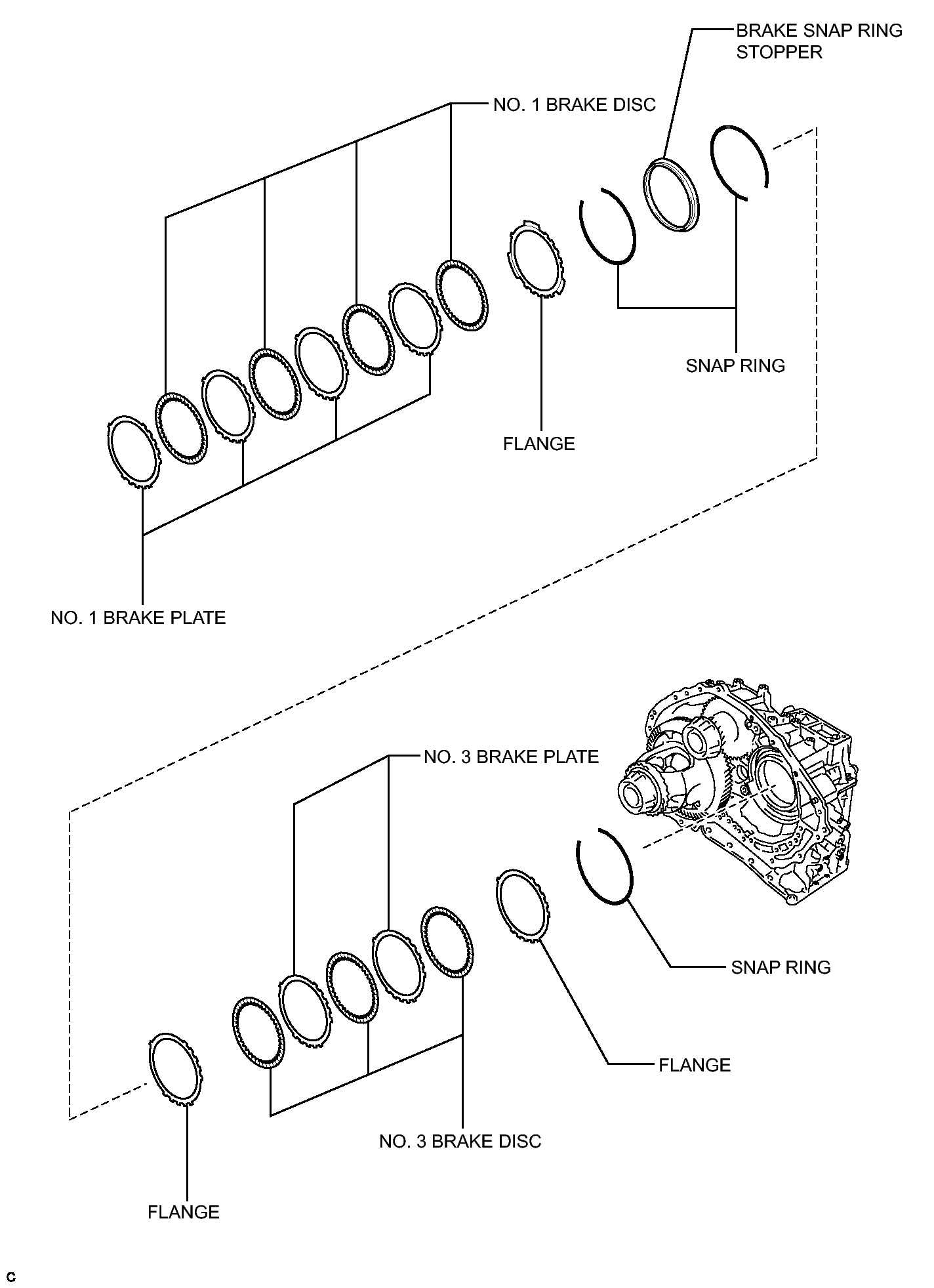 BRAKE SNAP RING STOPPER

NO. 1 BRAKE DISC

SNAP RING

FLANGE

NO. 1 BRAKE PLATE

NO. 3 BRAKE PLATE

SNAP RING

FLANGE

NO. 3 BRAKE DISC

FLANGE

C