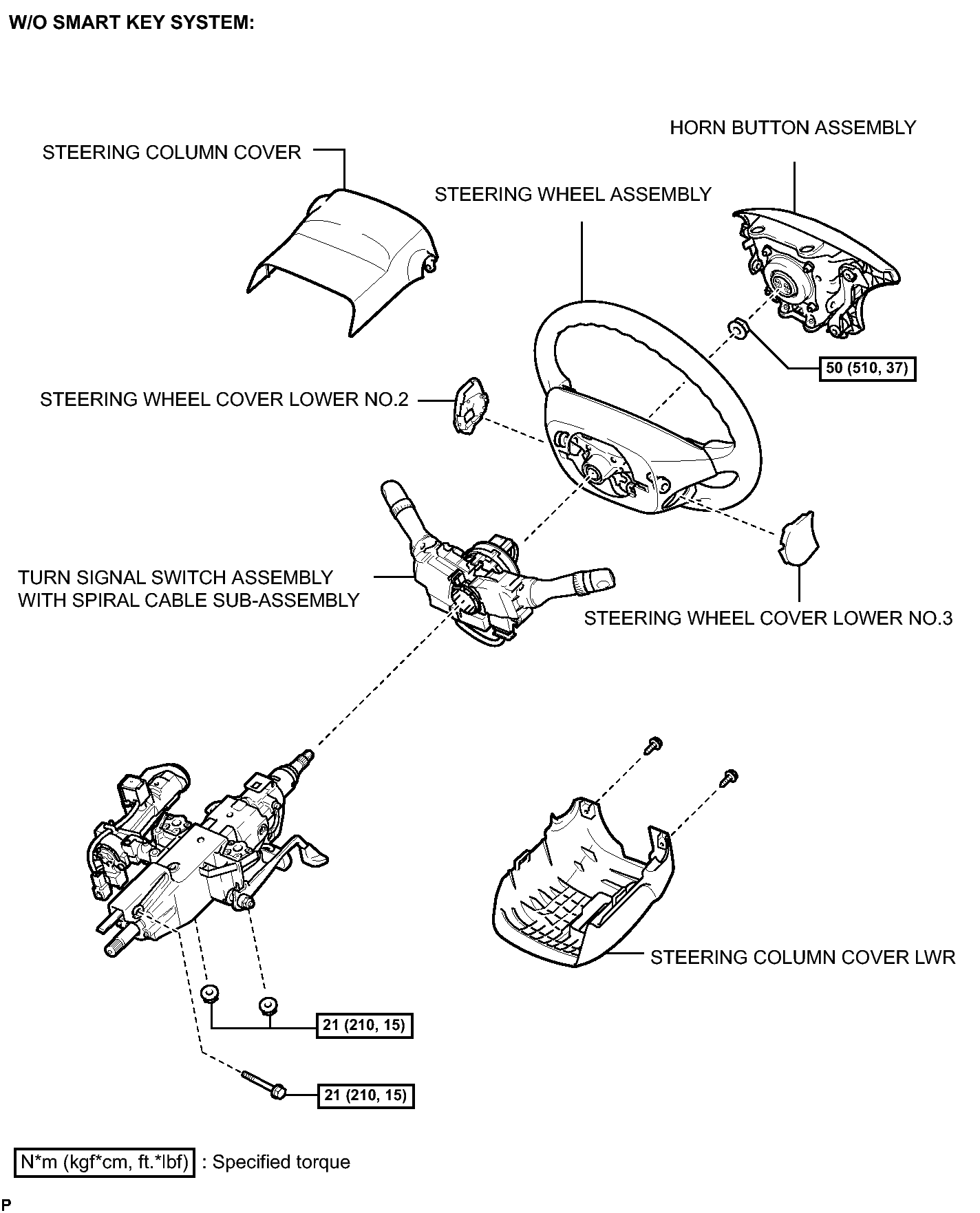 W/O SMART KEY SYSTEM:

HORN BUTTON ASSEMBLY

STEERING COLUMN COVER

STEERING WHEEL ASSEMBLY

50 (510, 37)

STEERING WHEEL COVER LOWER NO.2

TURN SIGNAL SWITCH ASSEMBLY WITH SPIRAL CABLE SUB-ASSEMBLY

STEERING WHEEL COVER LOWER NO.3

STEERING COLUMN COVER LWR

21 (210, 15)

21 (210, 15)

N*m (kgf*cm, ft.*lbf) : Specified torque

P